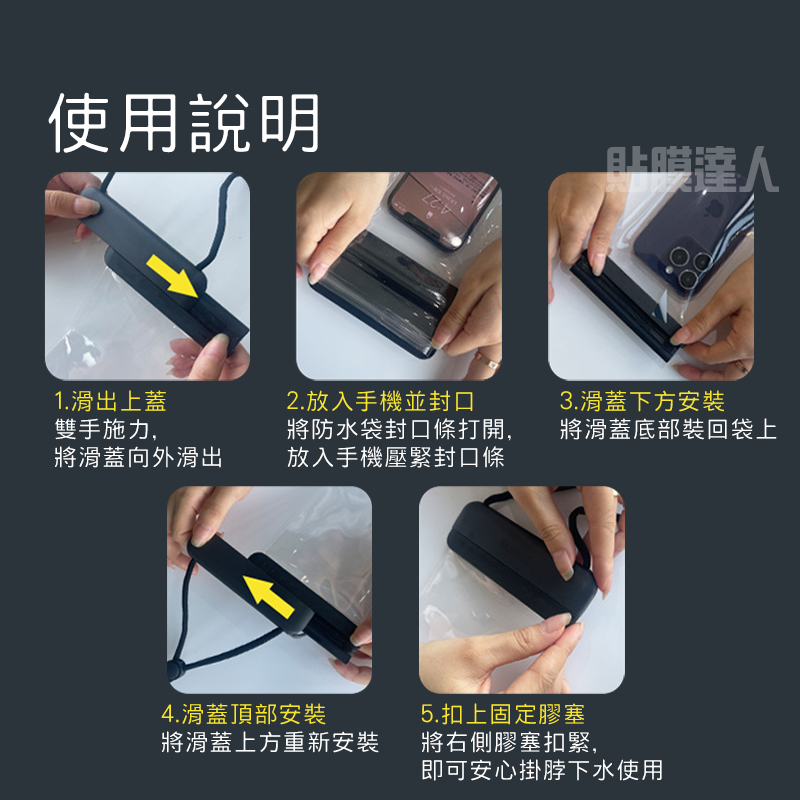 使用說明

貼膜達人

1.滑出上蓋
雙手施力,
將滑蓋向外滑出

2.放入手機並封口
將防水袋封口條打開,
放入手機壓緊封口條

3.滑蓋下方安裝
將滑蓋底部裝回袋上

4.滑蓋頂部安裝
將滑蓋上方重新安裝

5.扣上固定膠塞
將右側膠塞扣緊,
即可安心掛脖下水使用