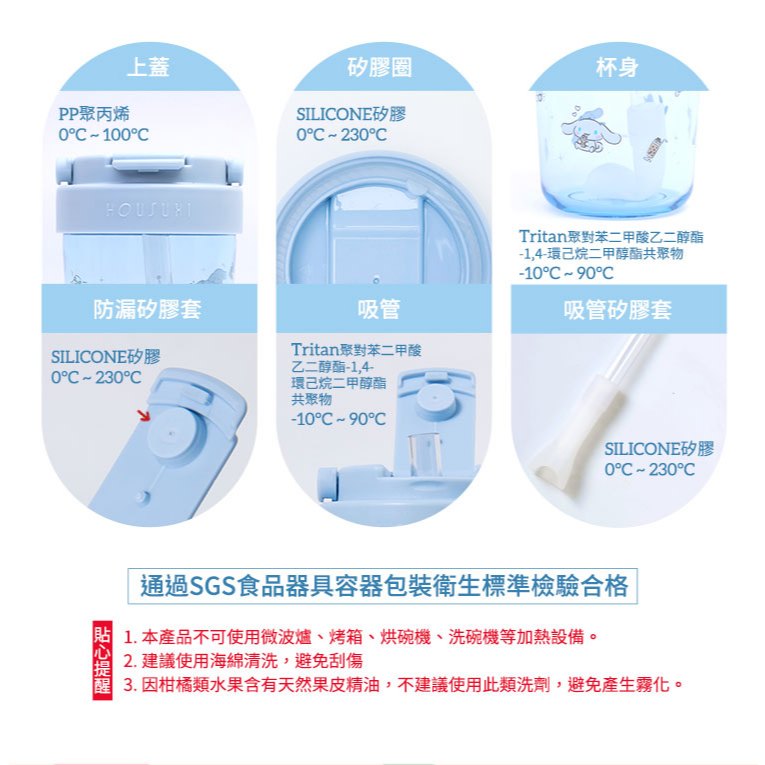 上蓋

PP聚丙烯
0°C ~ 100°C

HOUSUXI

矽膠圈

SILICONE矽膠
0°C ~ 230°C

杯身

Tritan聚對苯二甲酸乙二醇酯-1,4-環己烷二甲醇酯共聚物
-10°C ~ 90°C

防漏矽膠套

SILICONE矽膠
0°C ~ 230°C

吸管

Tritan聚對苯二甲酸乙二醇酯-1,4-環己烷二甲醇酯共聚物
-10°C ~ 90°C

吸管矽膠套

SILICONE矽膠
0°C ~ 230°C

通過SGS食品器具容器包裝衛生標準檢驗合格

貼心提醒

1. 本產品不可使用微波爐、烤箱、烘碗機、洗碗機等加熱設備。
2. 建議使用海綿清洗，避免刮傷
3. 因柑橘類水果含有天然果皮精油，不建議使用此類洗劑，避免產生霧化。