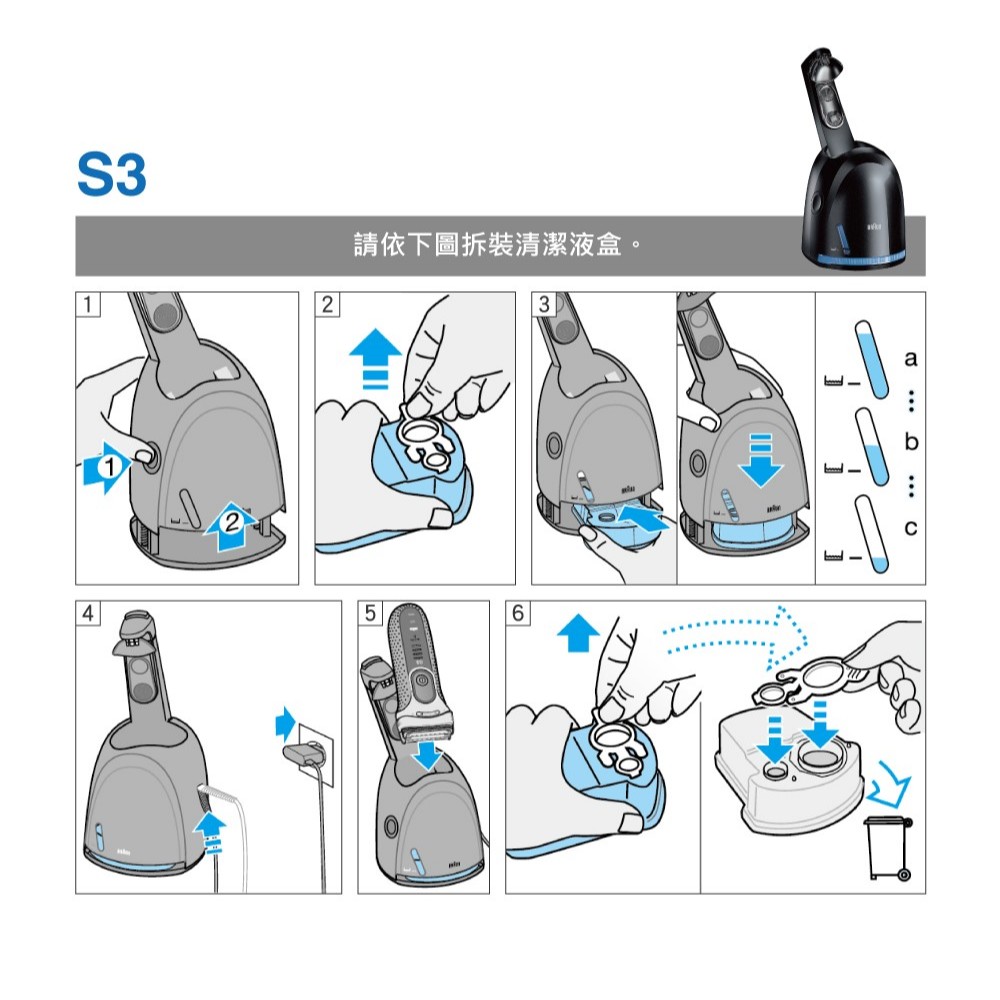 S3

請依下圖拆裝清潔液盒。

1

1

2

2

3

a

b

c

4

5

6