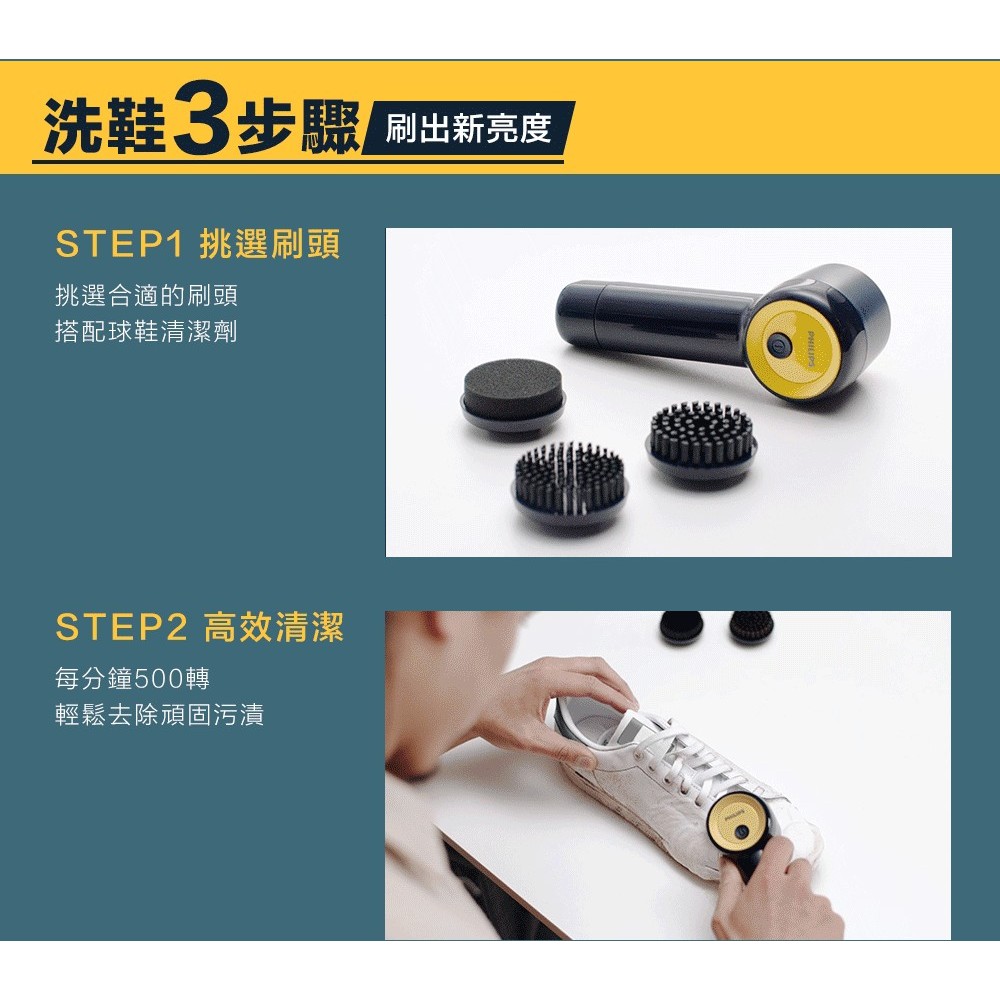 洗鞋3步驟 刷出新亮度

STEP1 挑選刷頭

挑選合適的刷頭
搭配球鞋清潔劑

PHILIPS

STEP2 高效清潔

每分鐘500轉
輕鬆去除頑固污漬

PHILIPS