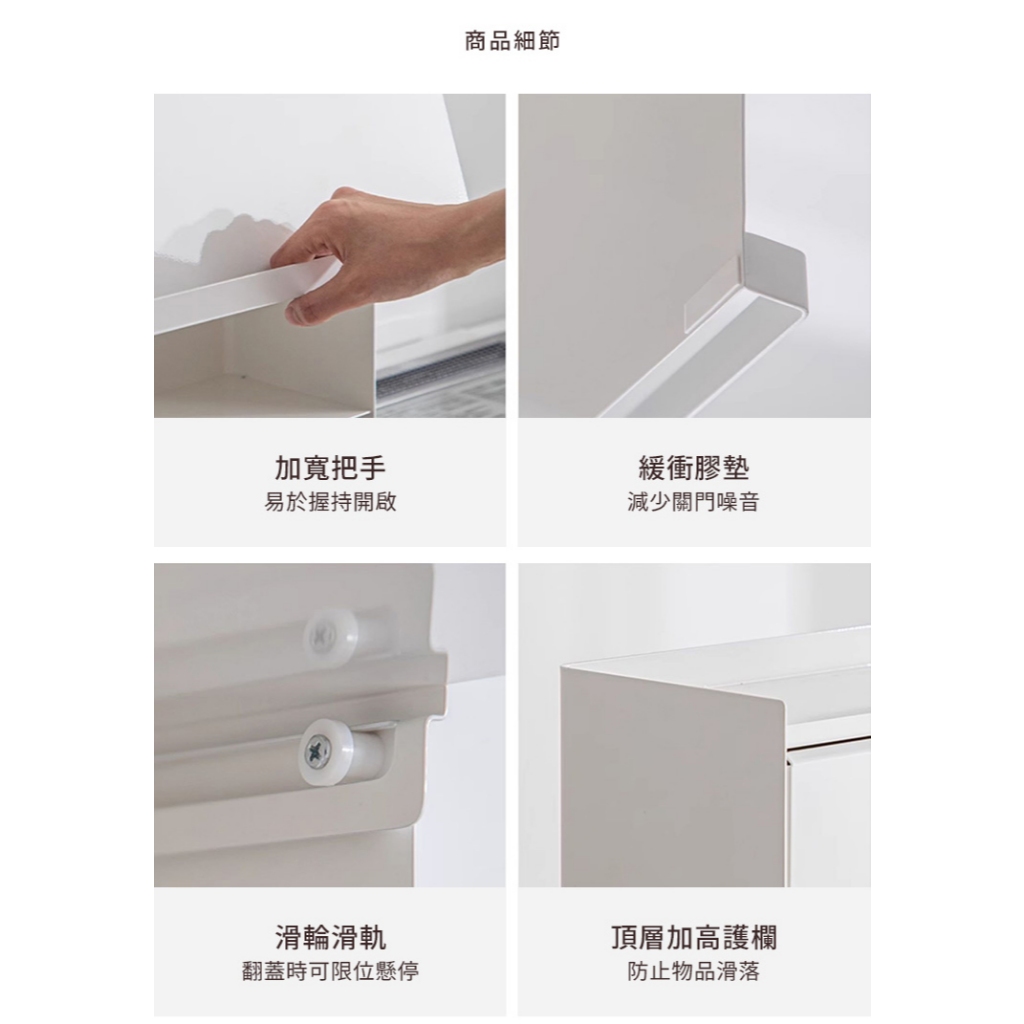 商品細節

加寬把手
易於握持開啟

緩衝膠墊
減少關門噪音

滑輪滑軌
翻蓋時可限位懸停

頂層加高護欄
防止物品滑落