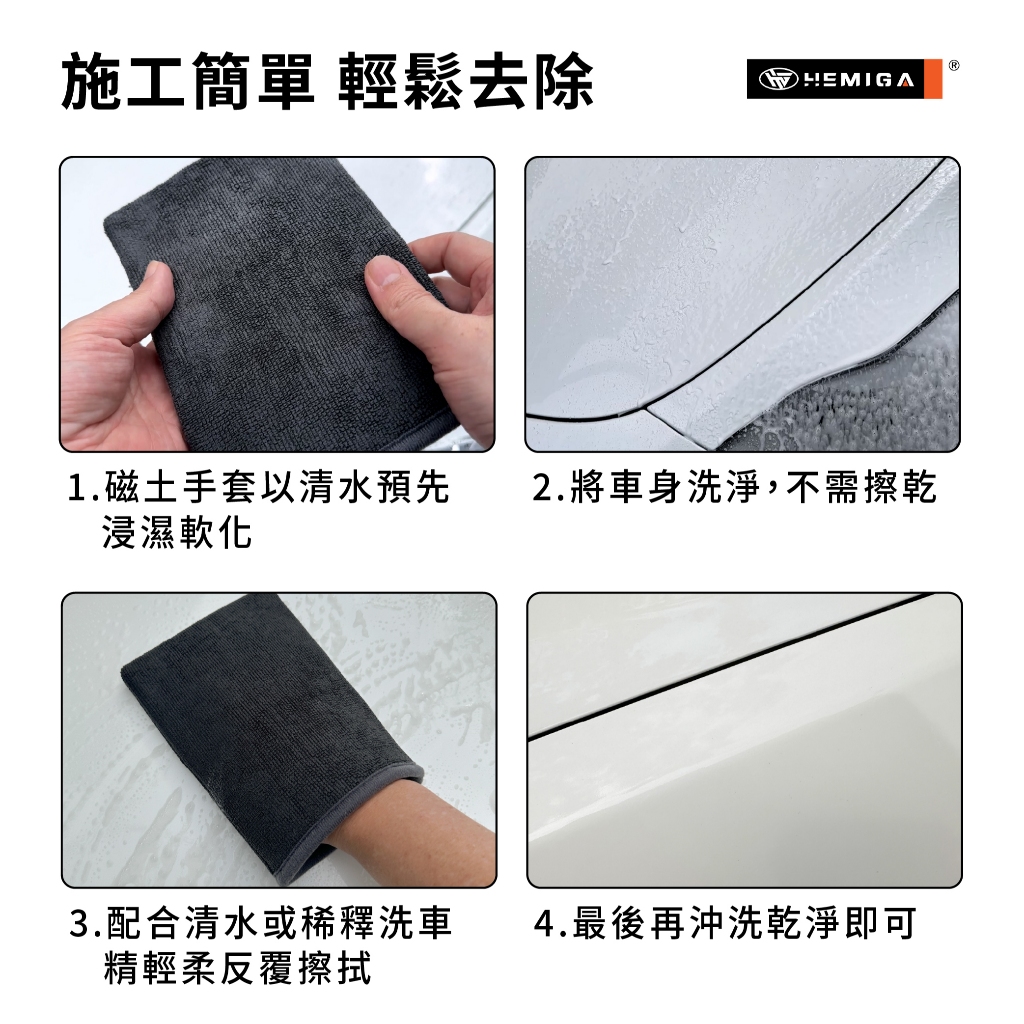 施工簡單 輕鬆去除

HEMIGA ®

1.磁土手套以清水預先浸濕軟化

2.將車身洗淨，不需擦乾

3.配合清水或稀釋洗車精輕柔反覆擦拭

4.最後再沖洗乾淨即可