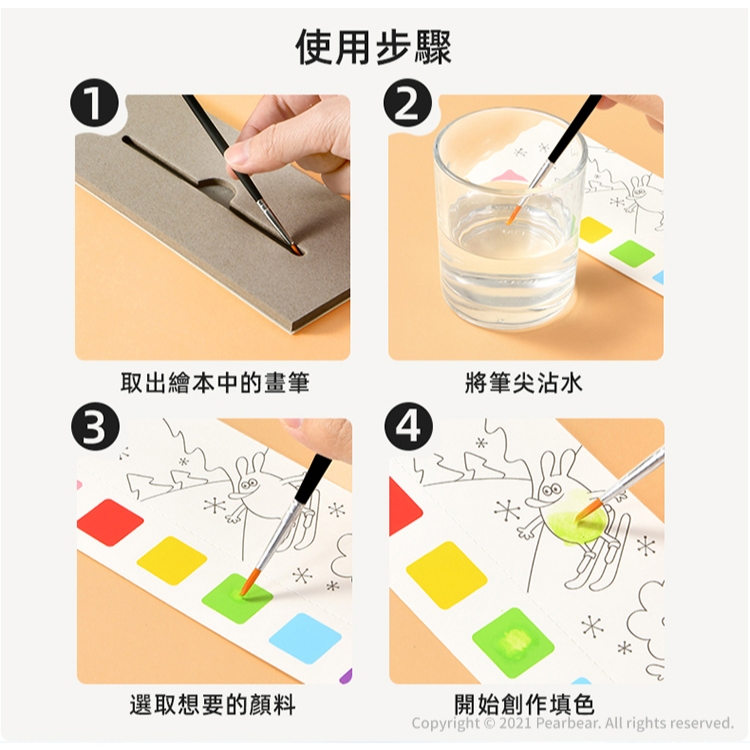 使用步驟

1

取出繪本中的畫筆

2

將筆尖沾水

3

選取想要的顏料

4

開始創作填色

Copyright © 2021 Pearbear. All rights reserved.