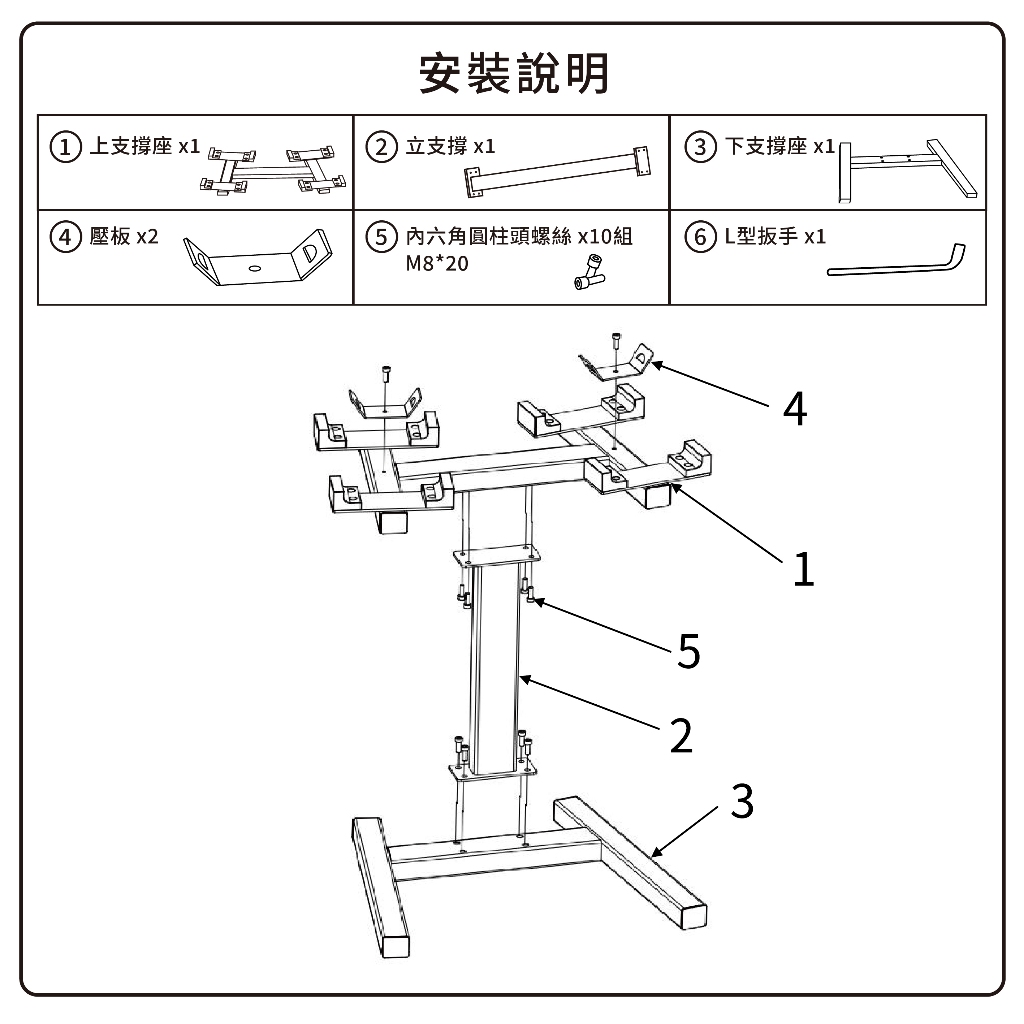 安裝說明

| ① 上支撐座 x1 | ② 立支撐 x1 | ③ 下支撐座 x1 |
|---|---|---|
| ④ 壓板 x2 | ⑤ 內六角圓柱頭螺絲 x10組 M8*20 | ⑥ L型扳手 x1 |

4

1

5

2

3