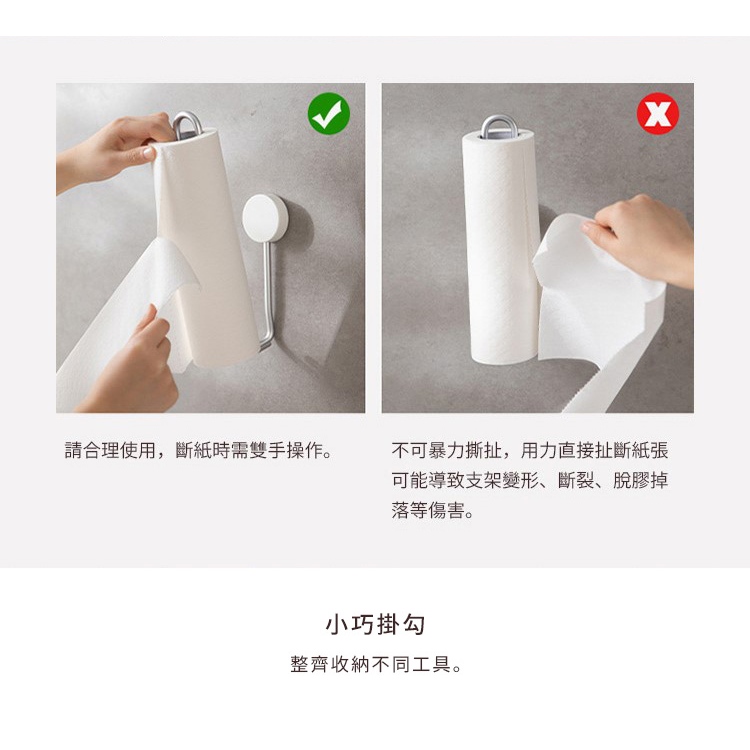 請合理使用，斷紙時需雙手操作。

不可暴力撕扯，用力直接扯斷紙張可能導致支架變形、斷裂、脫膠掉落等傷害。

小巧掛勾

整齊收納不同工具。