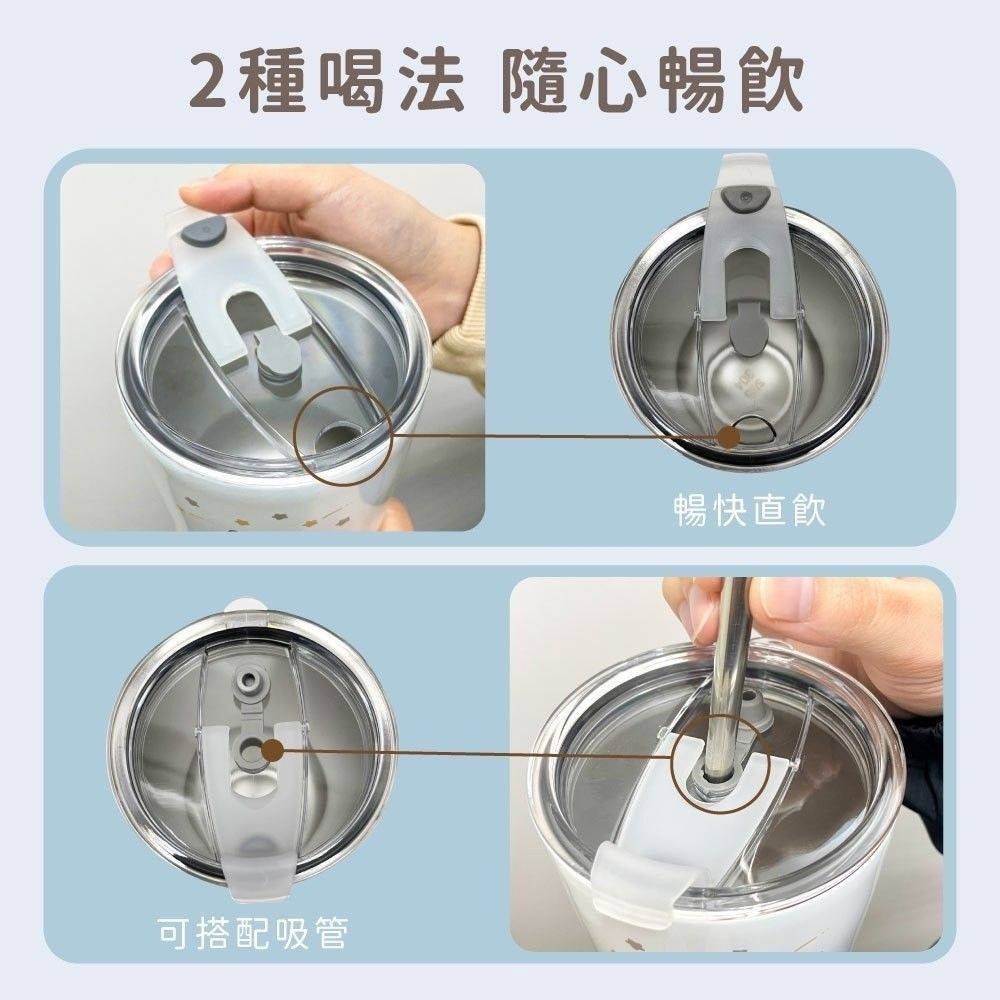 2種喝法 隨心暢飲

暢快直飲

可搭配吸管