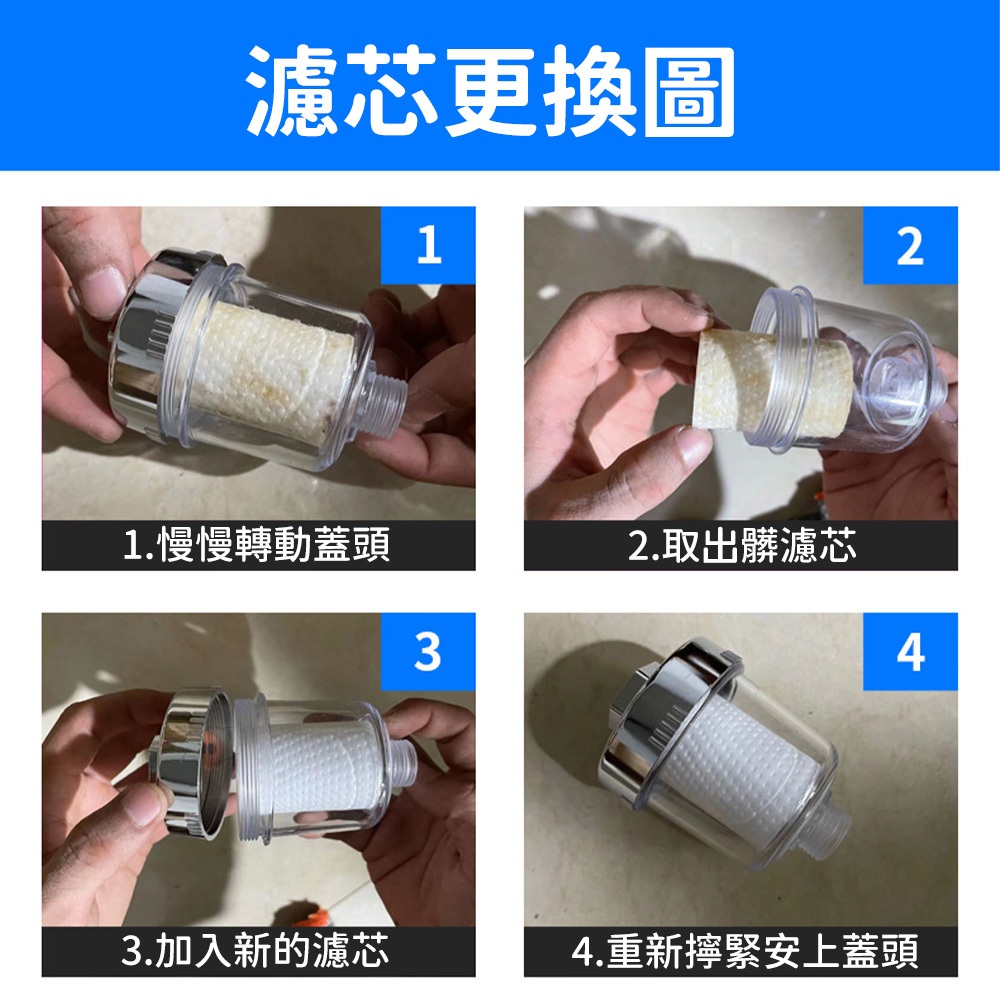 濾芯更換圖

1

1.慢慢轉動蓋頭

2

2.取出髒濾芯

3

3.加入新的濾芯

4

4.重新擰緊安上蓋頭