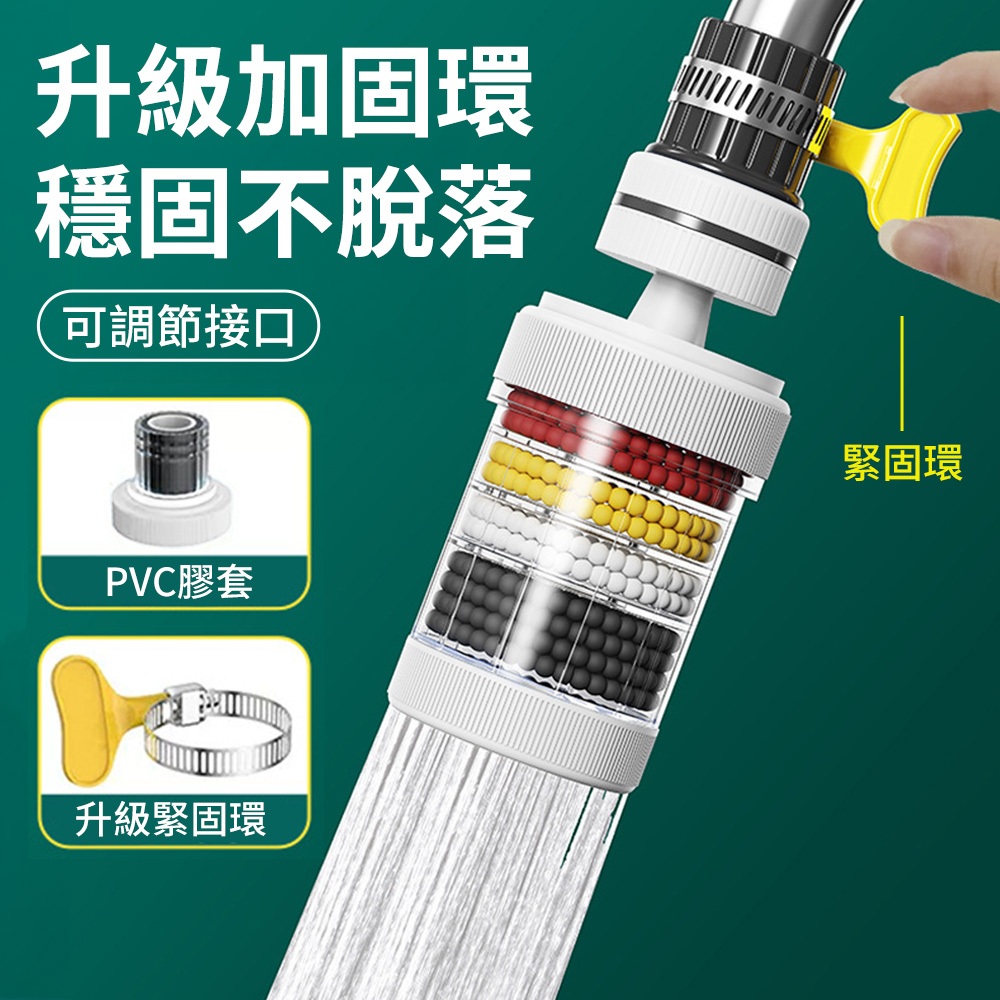 升級加固環
穩固不脫落

可調節接口

PVC膠套

升級緊固環

緊固環