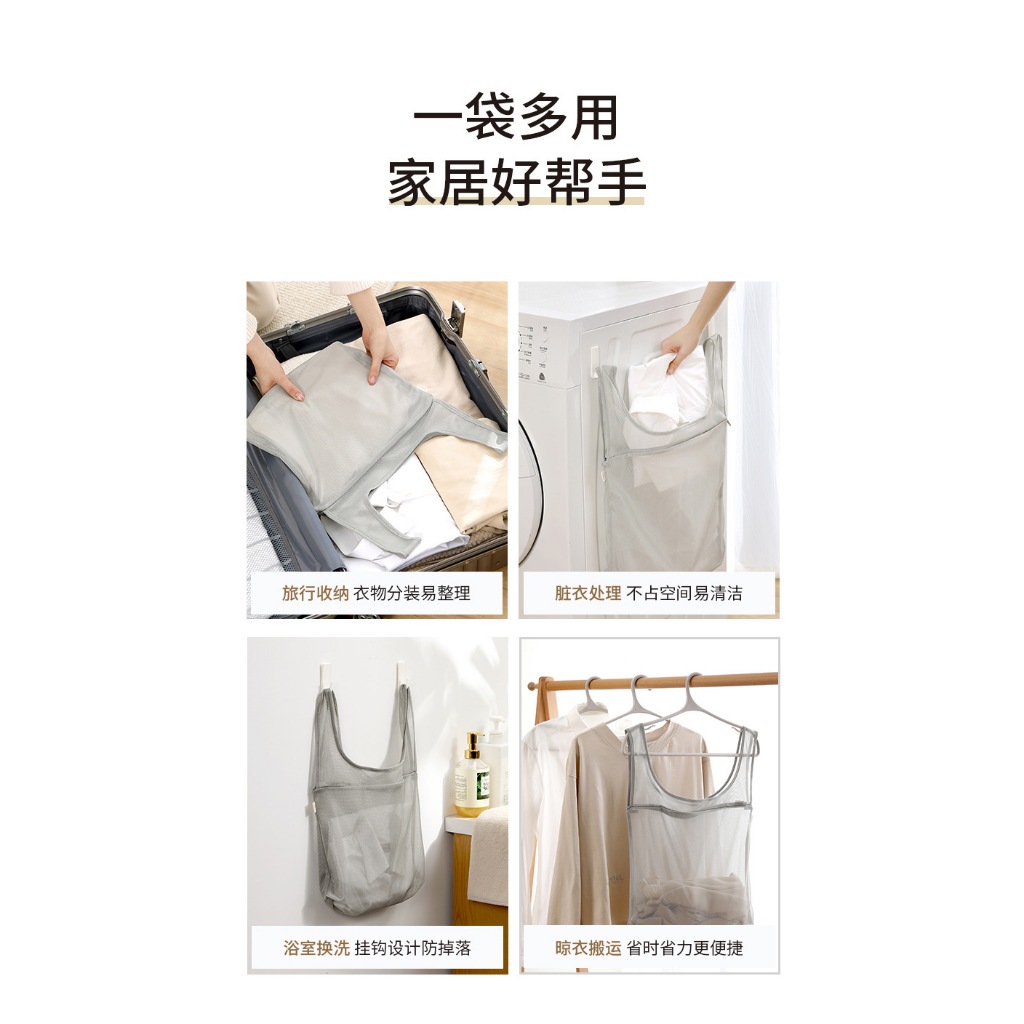 一袋多用
家居好帮手

旅行收纳 衣物分装易整理

脏衣处理 不占空间易清洁

浴室换洗 挂钩设计防掉落

晾衣搬运 省时省力更便捷