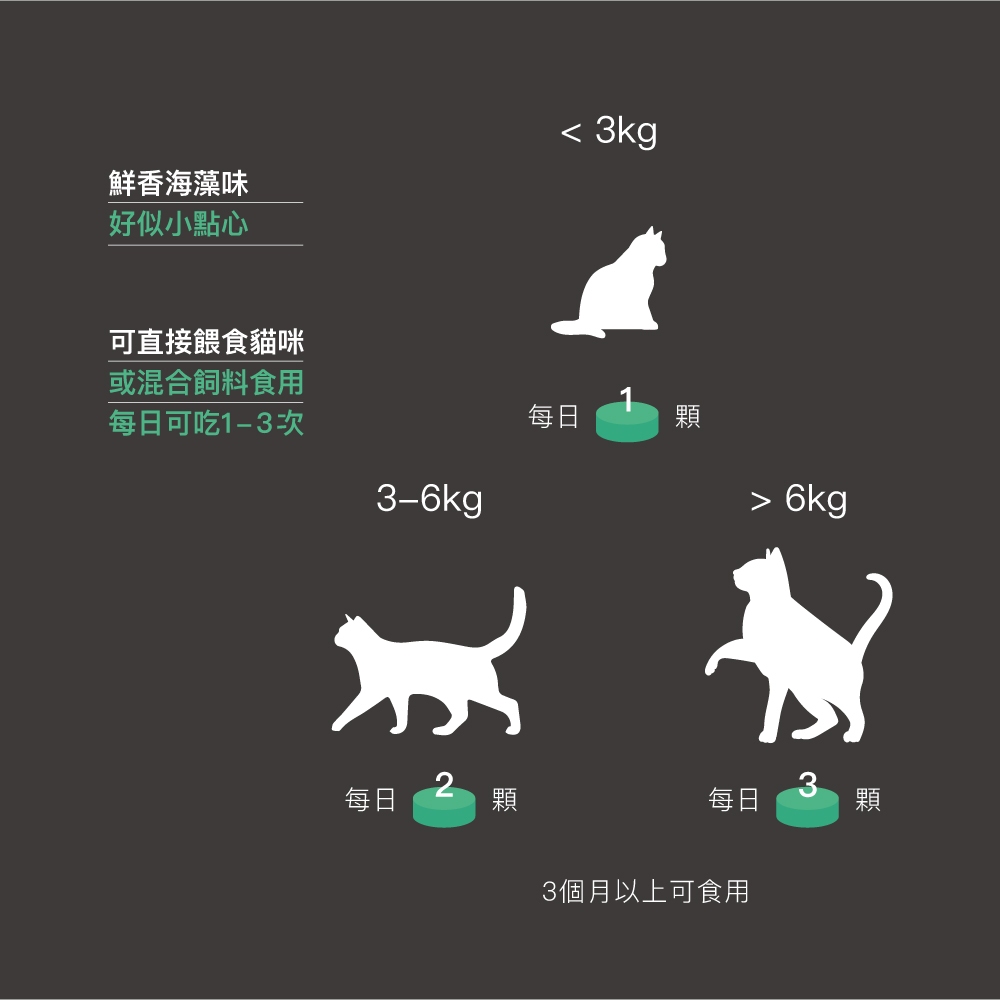 鮮香海藻味
好似小點心

可直接餵食貓咪
或混合飼料食用
每日可吃1-3次

< 3kg

每日 1 顆

3–6kg

每日 2 顆

> 6kg

每日 3 顆

3個月以上可食用