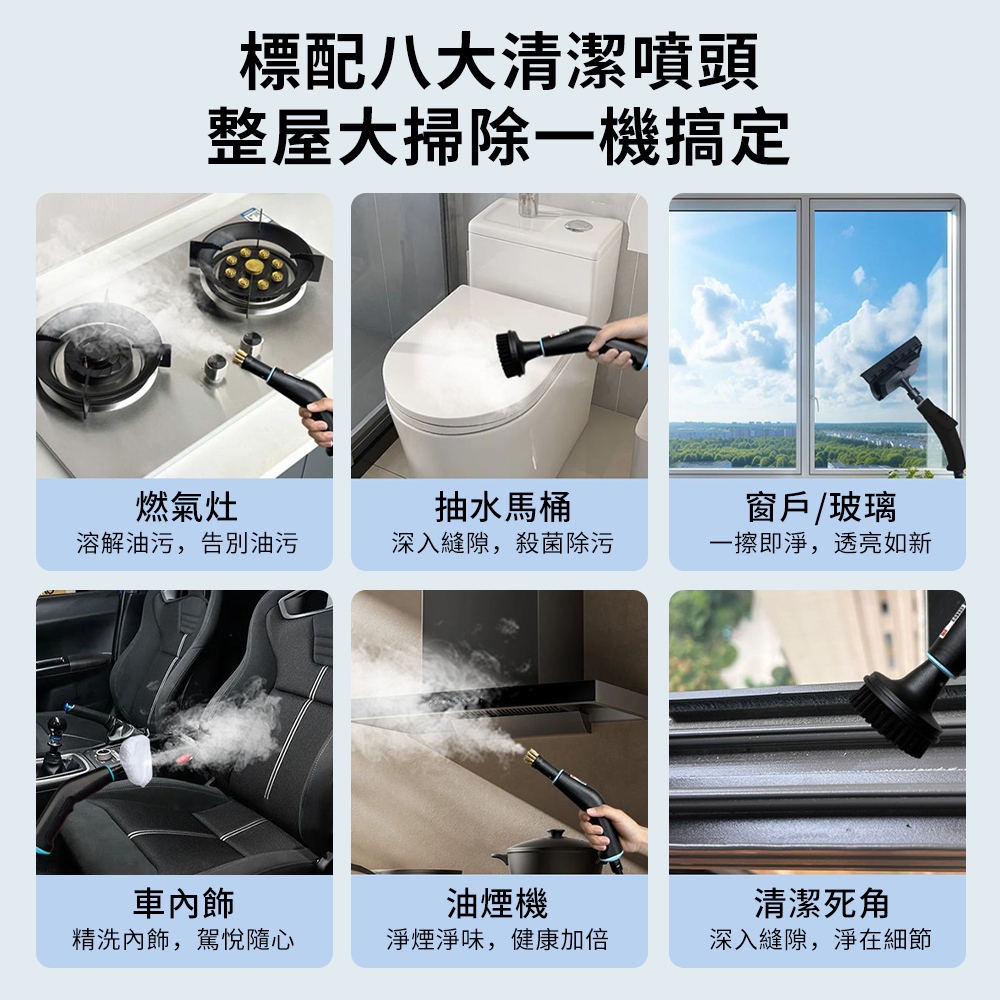 標配八大清潔噴頭
整屋大掃除一機搞定

燃氣灶
溶解油污，告別油污

抽水馬桶
深入縫隙，殺菌除污

窗戶/玻璃
一擦即淨，透亮如新

車內飾
精洗內飾，駕悅隨心

油煙機
淨煙淨味，健康加倍

清潔死角
深入縫隙，淨在細節