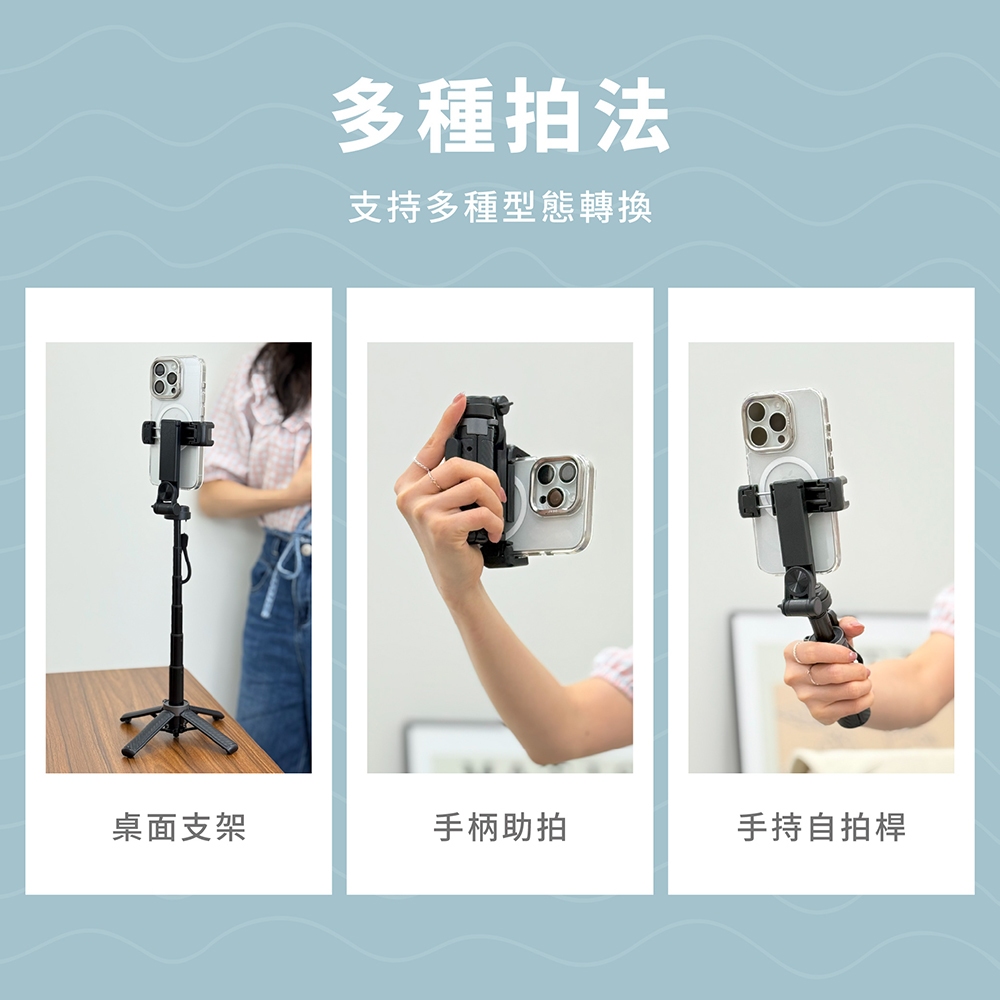 多種拍法

支持多種型態轉換

桌面支架

手柄助拍

手持自拍桿