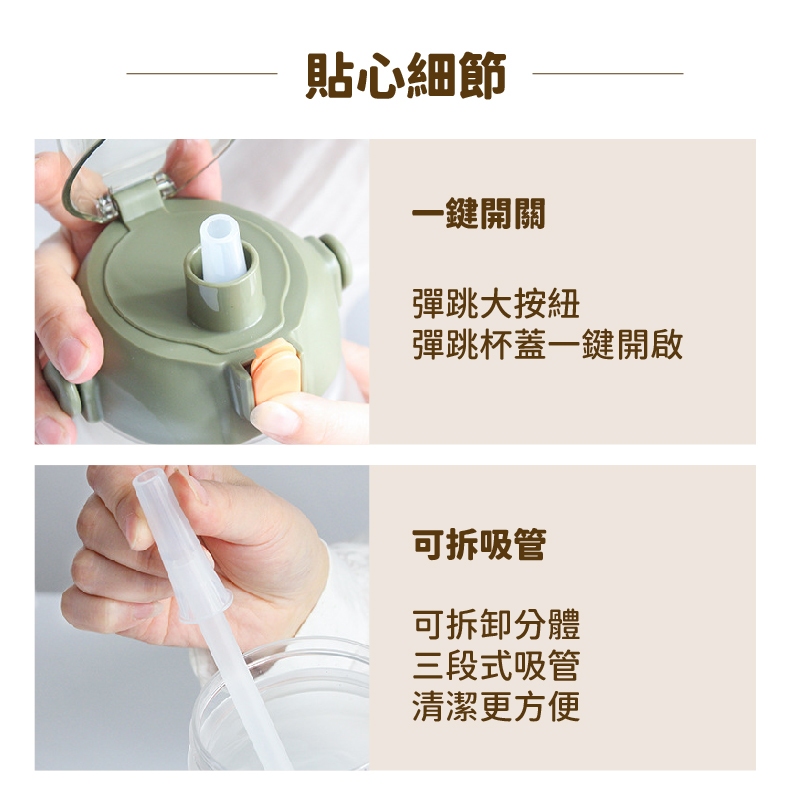 貼心細節

一鍵開關

彈跳大按紐
彈跳杯蓋一鍵開啟

可拆吸管

可拆卸分體
三段式吸管
清潔更方便