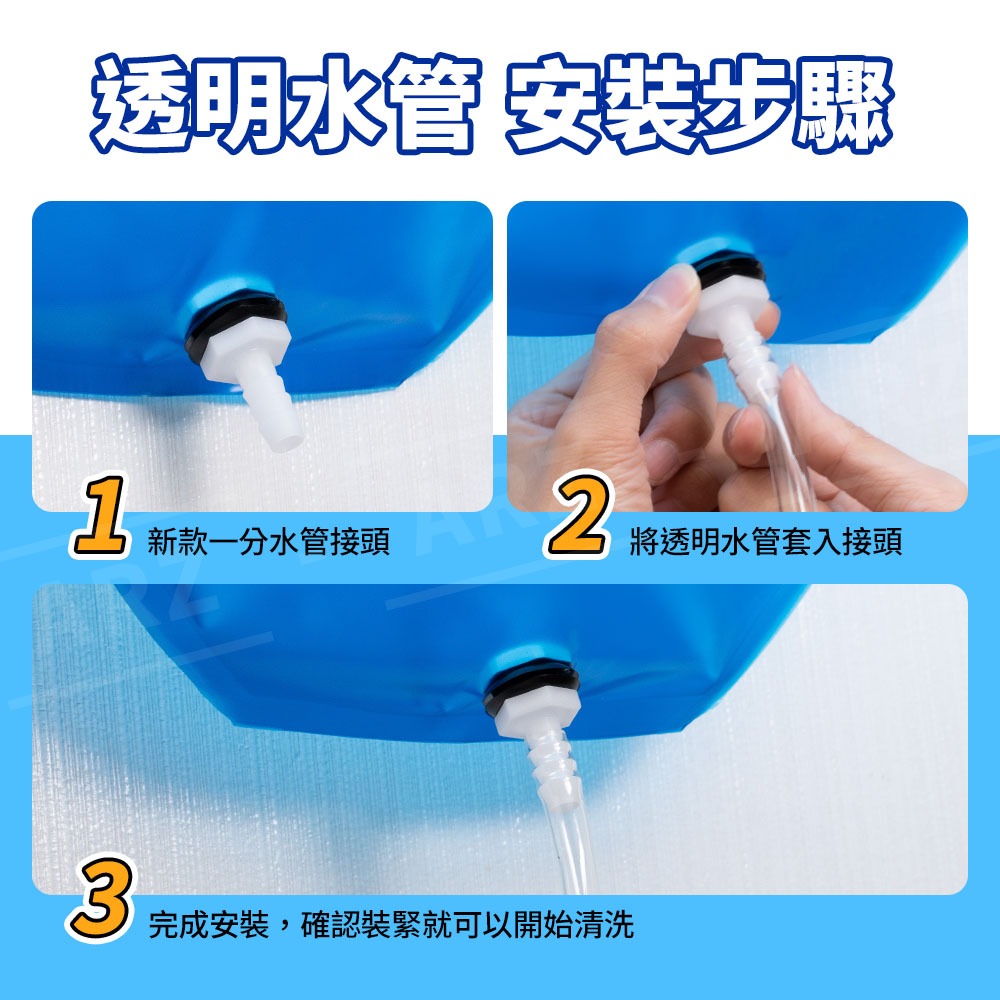 透明水管 安裝步驟

1 新款一分水管接頭

2 將透明水管套入接頭

3 完成安裝，確認裝緊就可以開始清洗