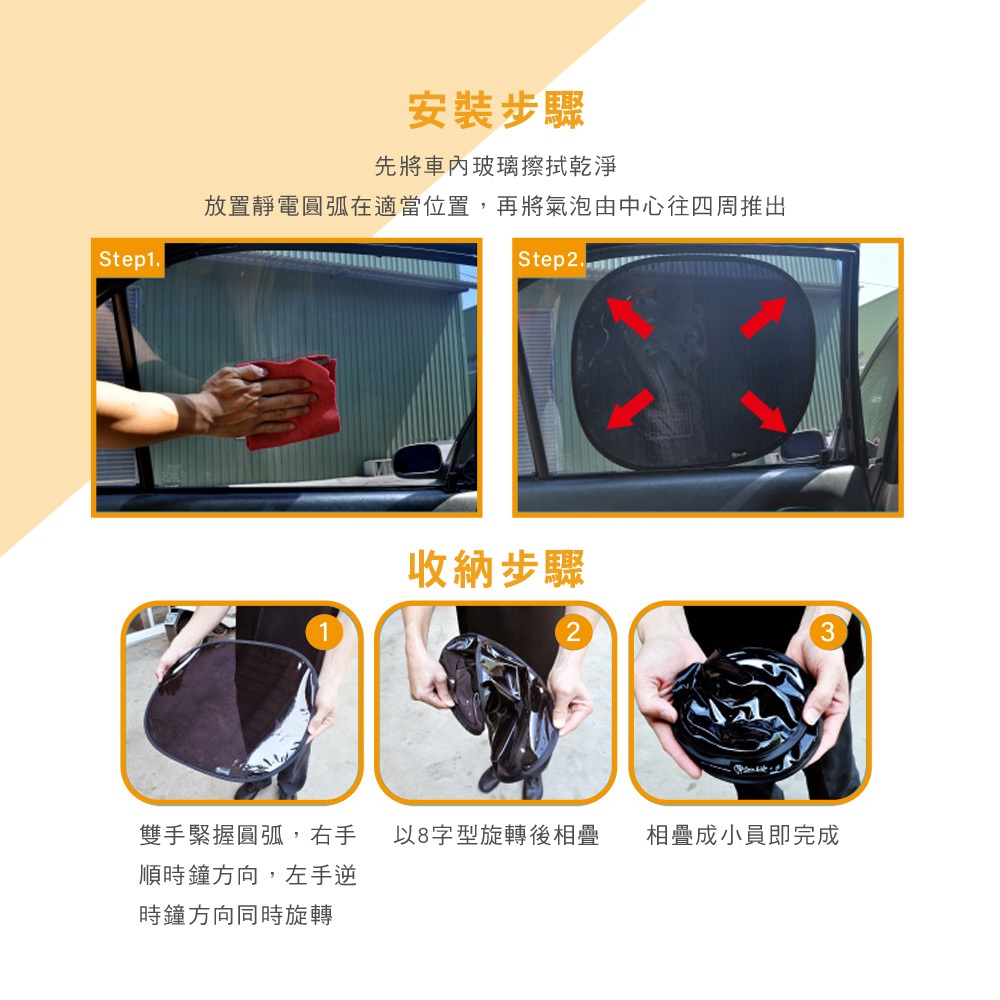 安裝步驟

先將車內玻璃擦拭乾淨

放置靜電圓弧在適當位置，再將氣泡由中心往四周推出

Step1.

Step2.

收納步驟

1

2

3

雙手緊握圓弧，右手順時鐘方向，左手逆時鐘方向同時旋轉

以8字型旋轉後相疊

相疊成小員即完成