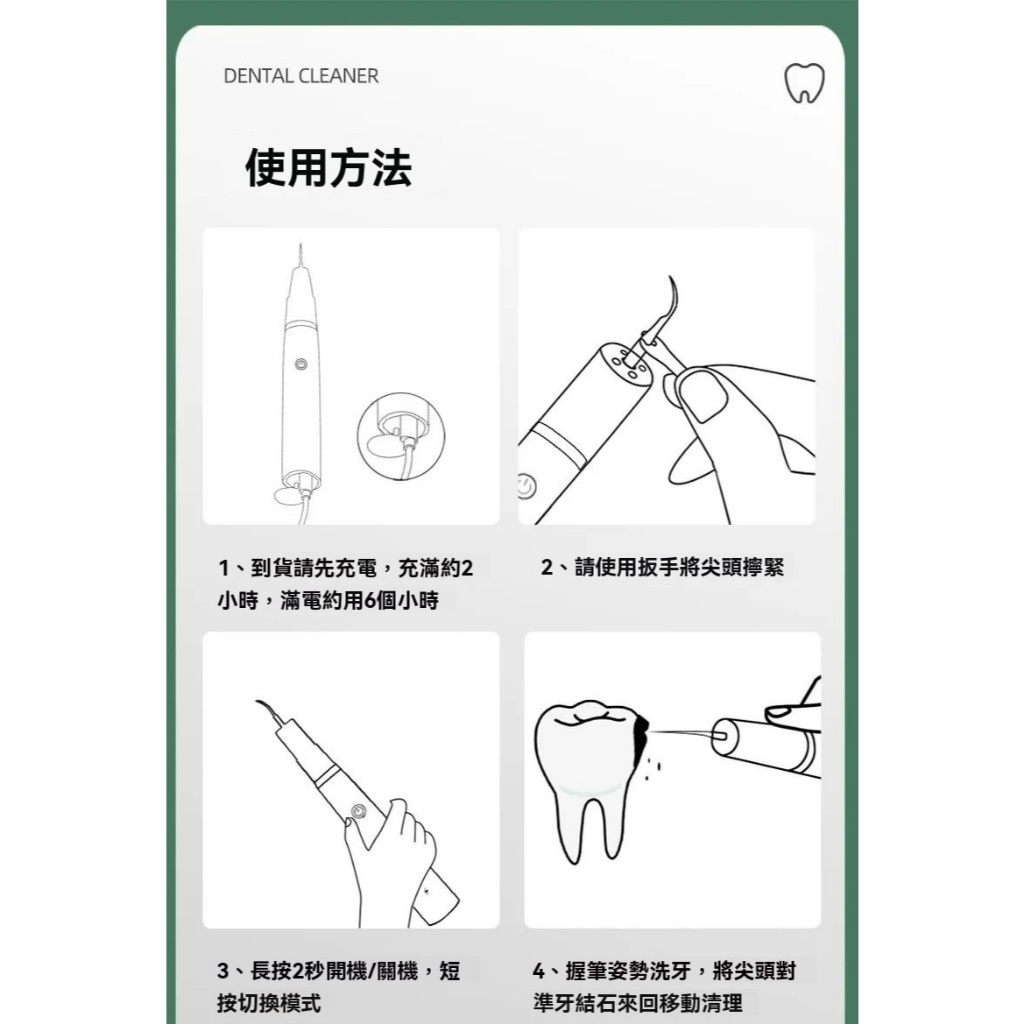 DENTAL CLEANER

使用方法

1、到貨請先充電，充滿約2小時，滿電約用6個小時

2、請使用扳手將尖頭擰緊

3、長按2秒開機/關機，短按切換模式

4、握筆姿勢洗牙，將尖頭對準牙結石來回移動清理