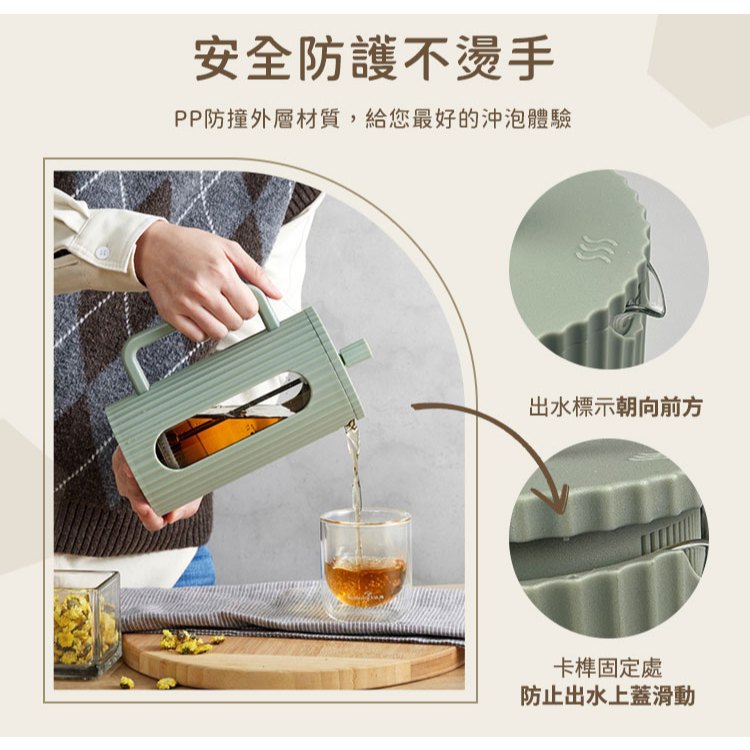 安全防護不燙手

PP防撞外層材質，給您最好的沖泡體驗

出水標示朝向前方

卡榫固定處
防止出水上蓋滑動