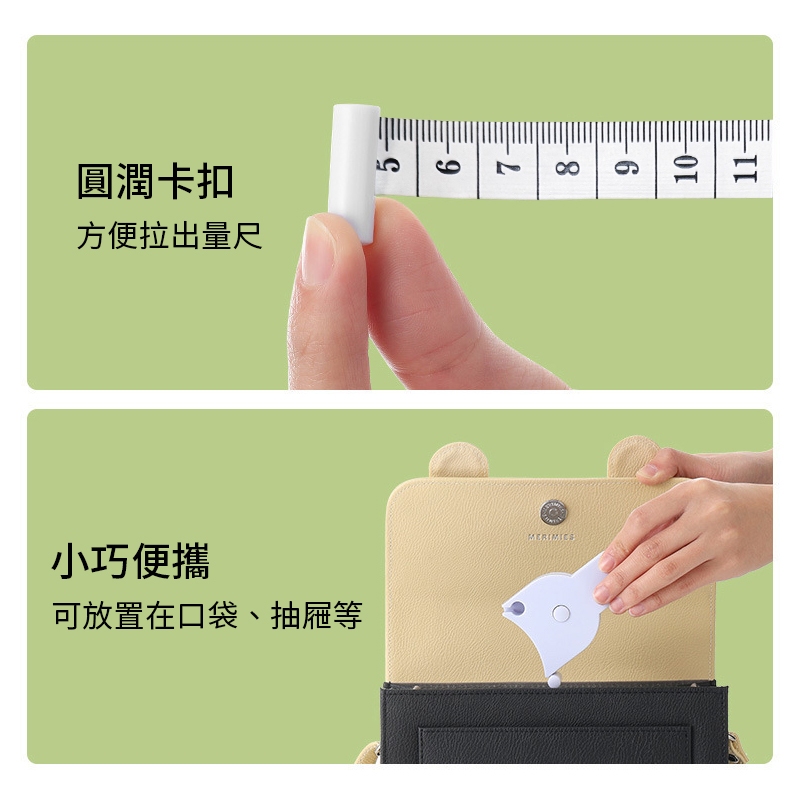 圓潤卡扣
方便拉出量尺

5 6 7 8 9 10 11

小巧便攜
可放置在口袋、抽屜等

MERIMIES