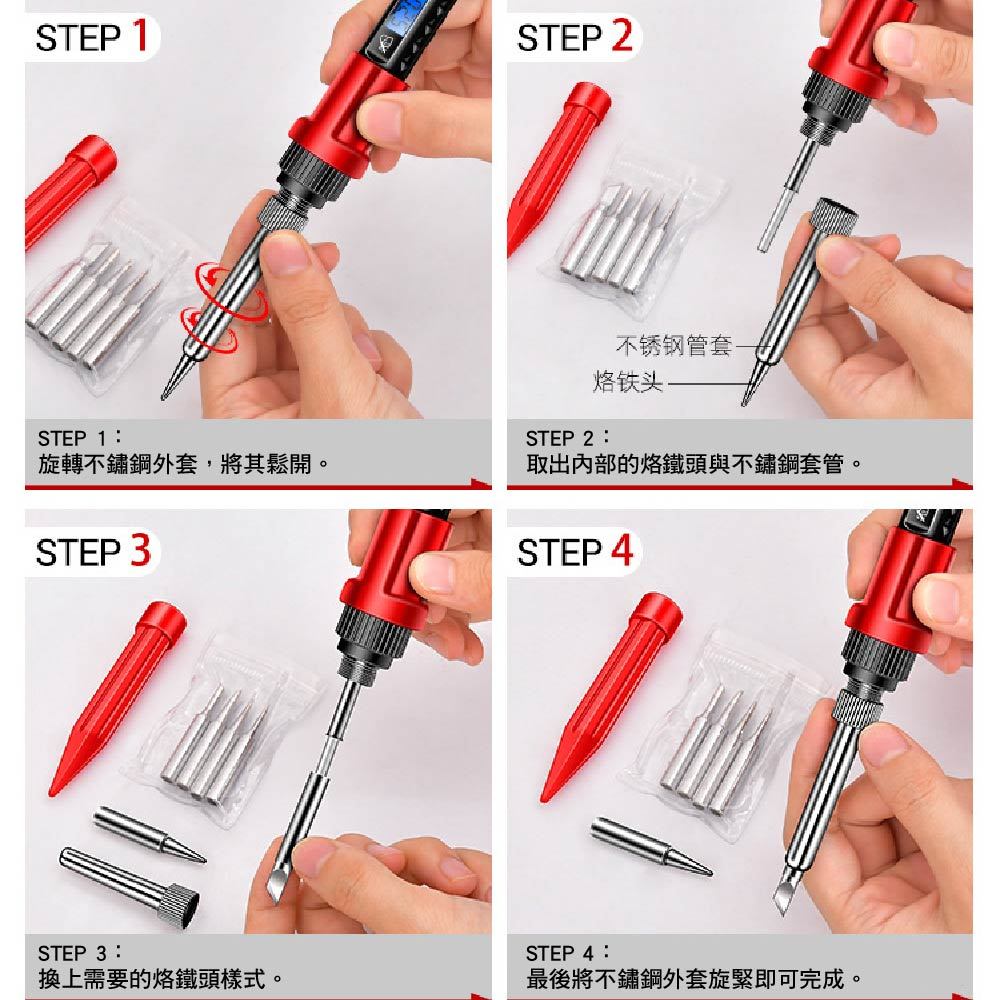 STEP 1

STEP 1：
旋轉不鏽鋼外套，將其鬆開。

STEP 2

不锈钢管套
烙铁头

STEP 2：
取出內部的烙鐵頭與不鏽鋼套管。

STEP 3

STEP 3：
換上需要的烙鐵頭樣式。

STEP 4

STEP 4：
最後將不鏽鋼外套旋緊即可完成。