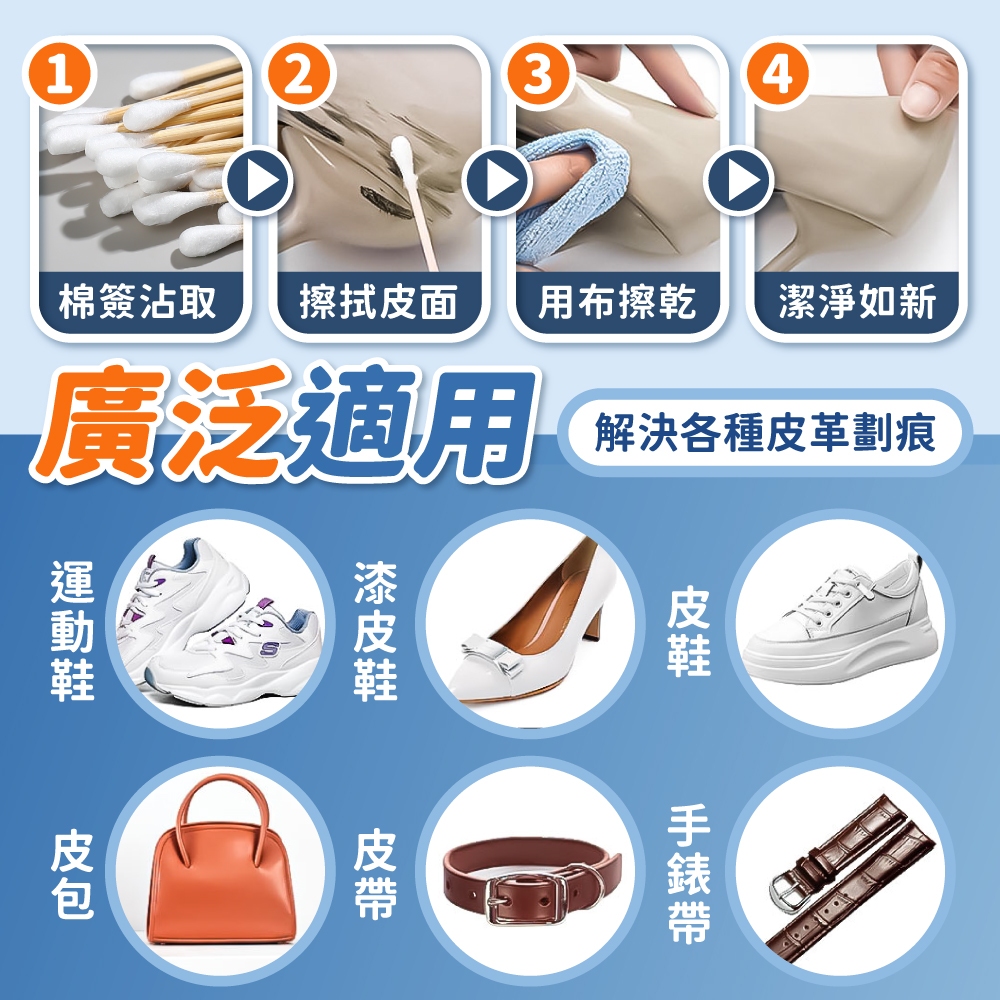 1
棉簽沾取

2
擦拭皮面

3
用布擦乾

4
潔淨如新

廣泛適用

解決各種皮革劃痕

運動鞋

漆皮鞋

皮鞋

皮包

皮帶

手錶帶