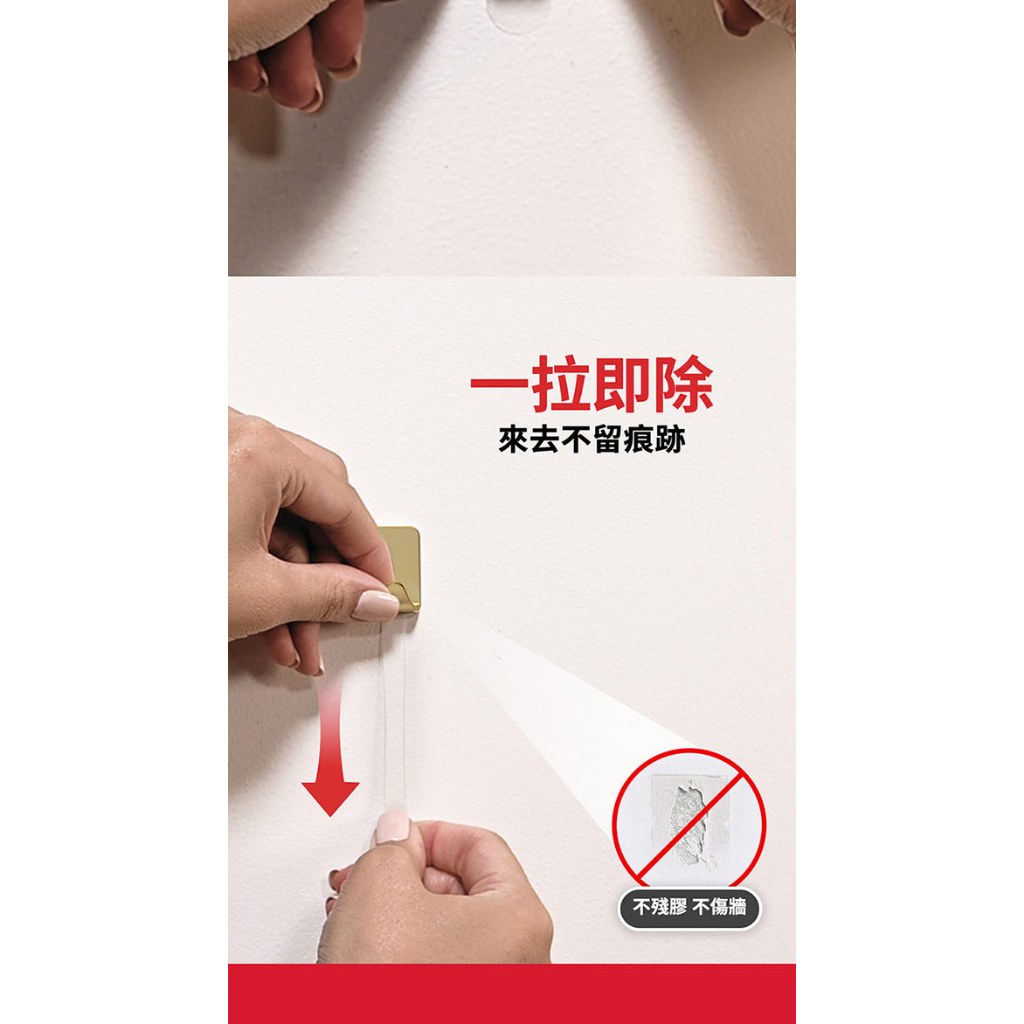 一拉即除
來去不留痕跡

不殘膠 不傷牆