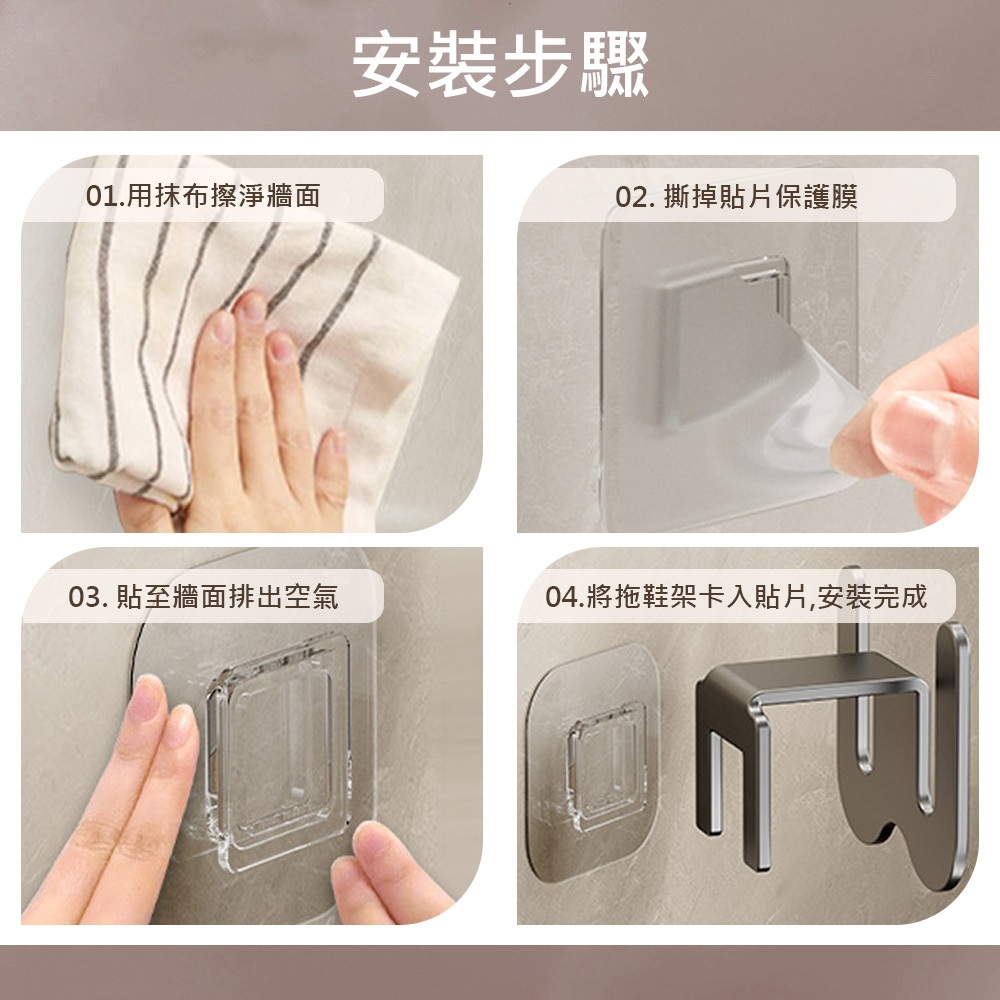 安裝步驟

01.用抹布擦淨牆面

02. 撕掉貼片保護膜

03. 貼至牆面排出空氣

04.將拖鞋架卡入貼片,安裝完成