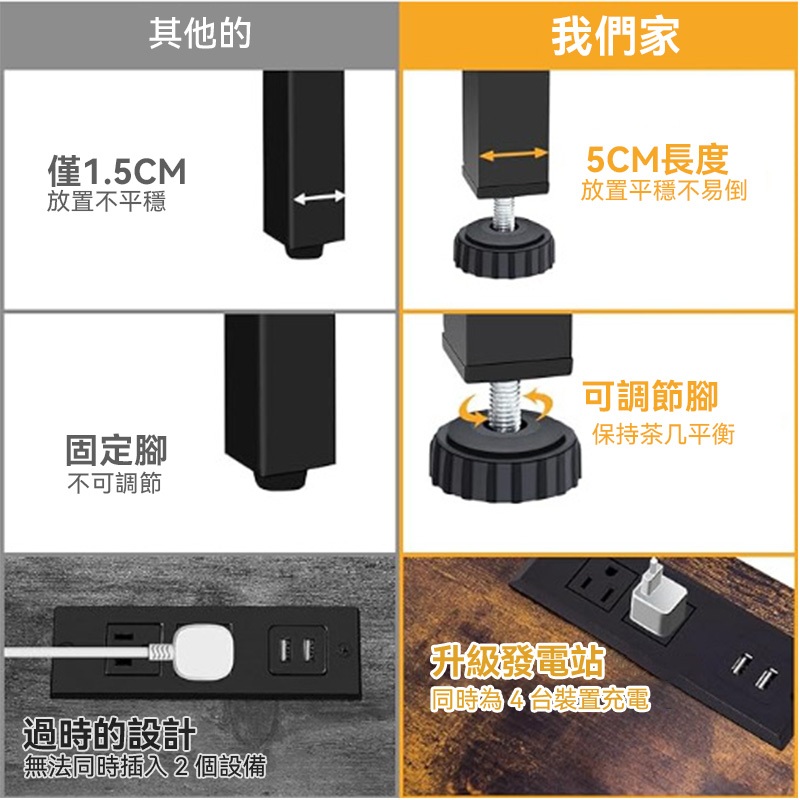 其他的

僅1.5CM
放置不平穩

固定腳
不可調節

過時的設計
無法同時插入 2 個設備

我們家

5CM長度
放置平穩不易倒

可調節腳
保持茶几平衡

升級發電站
同時為 4 台裝置充電