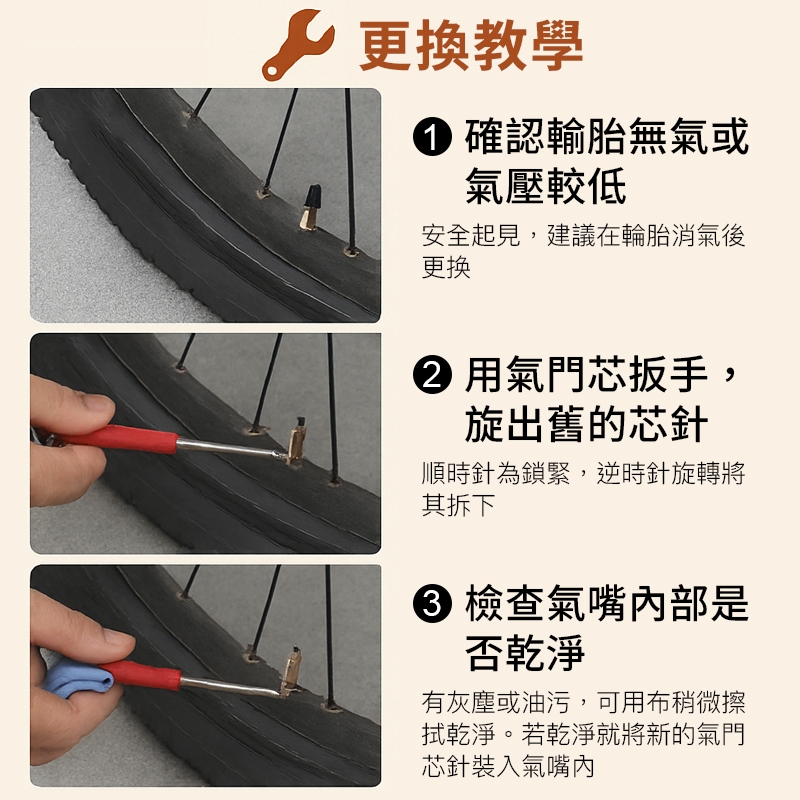 更換教學

❶ 確認輪胎無氣或氣壓較低

安全起見，建議在輪胎消氣後更換

❷ 用氣門芯扳手，旋出舊的芯針

順時針為鎖緊，逆時針旋轉將其拆下

❸ 檢查氣嘴內部是否乾淨

有灰塵或油污，可用布稍微擦拭乾淨。若乾淨就將新的氣門芯針裝入氣嘴內