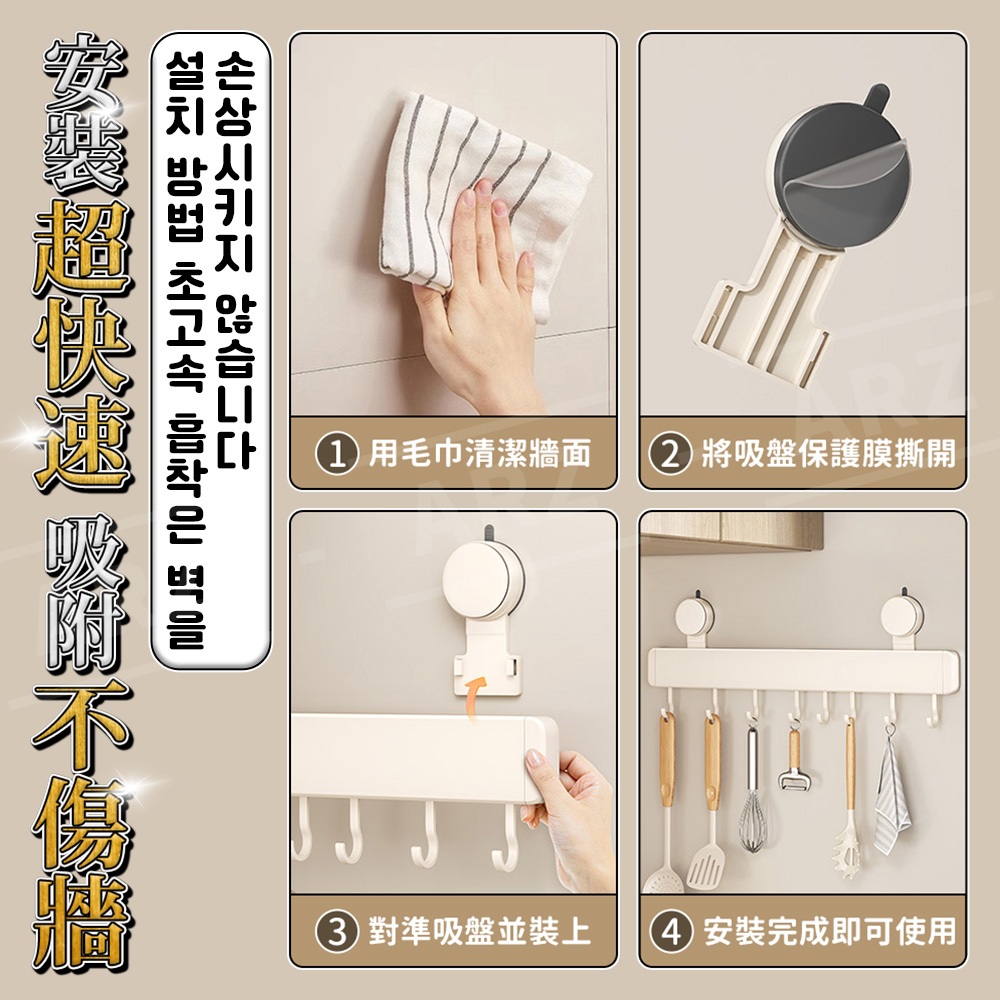 安裝超快速 吸附不傷牆

설치 방법 초고속 흡착은 벽을 손상시키지 않습니다

① 用毛巾清潔牆面

② 將吸盤保護膜撕開

③ 對準吸盤並裝上

④ 安裝完成即可使用

ARZ