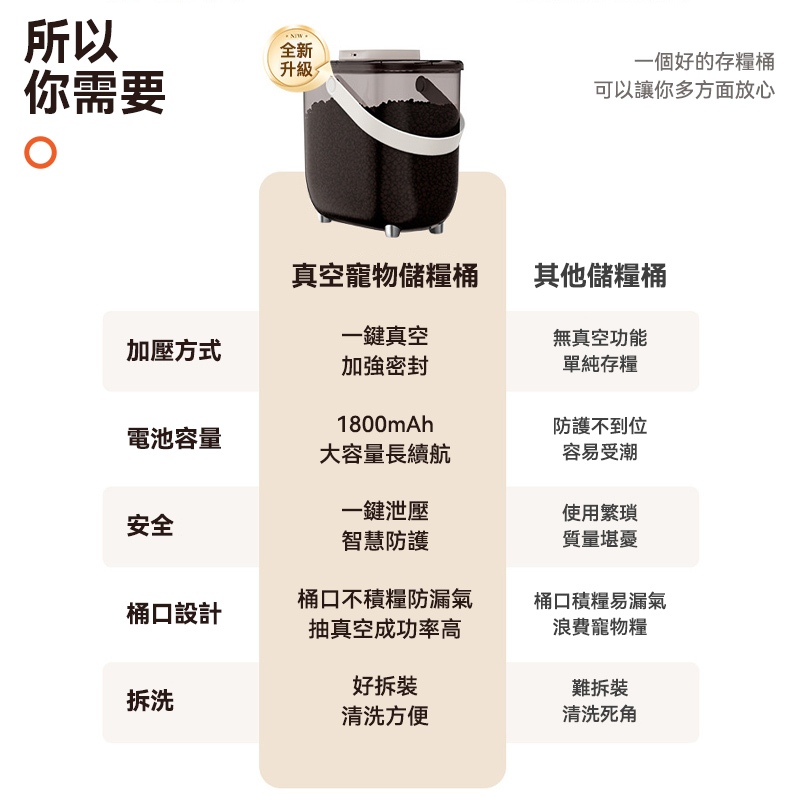 所以
你需要

NEW
全新
升級

一個好的存糧桶
可以讓你多方面放心

| | 真空寵物儲糧桶 | 其他儲糧桶 |
|---|---|---|
| 加壓方式 | 一鍵真空 加強密封 | 無真空功能 單純存糧 |
| 電池容量 | 1800mAh 大容量長續航 | 防護不到位 容易受潮 |
| 安全 | 一鍵泄壓 智慧防護 | 使用繁瑣 質量堪憂 |
| 桶口設計 | 桶口不積糧防漏氣 抽真空成功率高 | 桶口積糧易漏氣 浪費寵物糧 |
| 拆洗 | 好拆裝 清洗方便 | 難拆裝 清洗死角 |