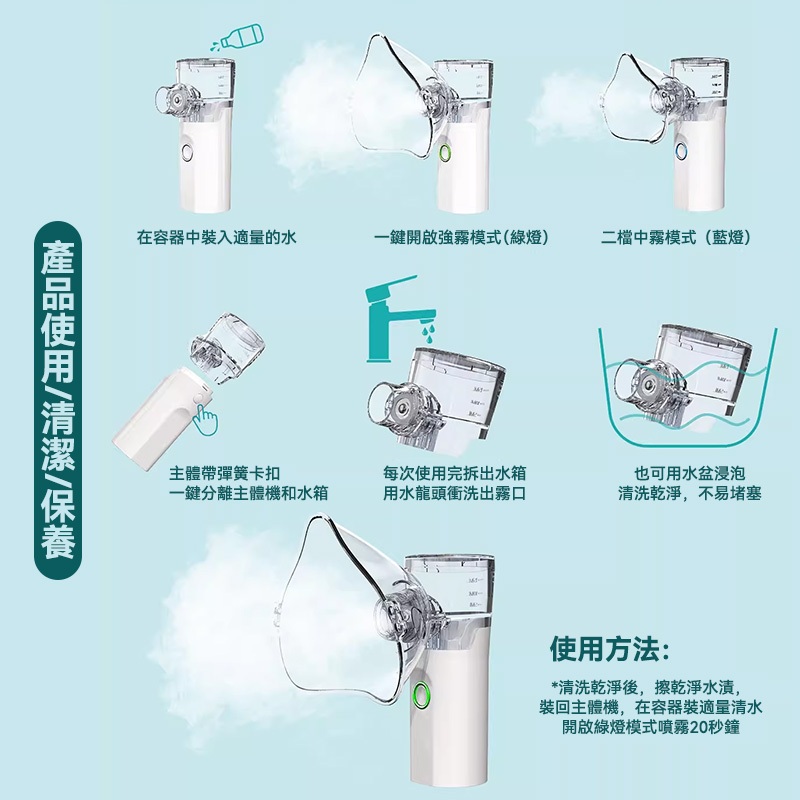 產品使用/清潔/保養

在容器中裝入適量的水

一鍵開啟強霧模式(綠燈)

二檔中霧模式（藍燈)

主體帶彈簧卡扣
一鍵分離主體機和水箱

每次使用完拆出水箱
用水龍頭衝洗出霧口

也可用水盆浸泡
清洗乾淨，不易堵塞

使用方法:

*清洗乾淨後，擦乾淨水漬，
裝回主體機，在容器裝適量清水
開啟綠燈模式噴霧20秒鐘