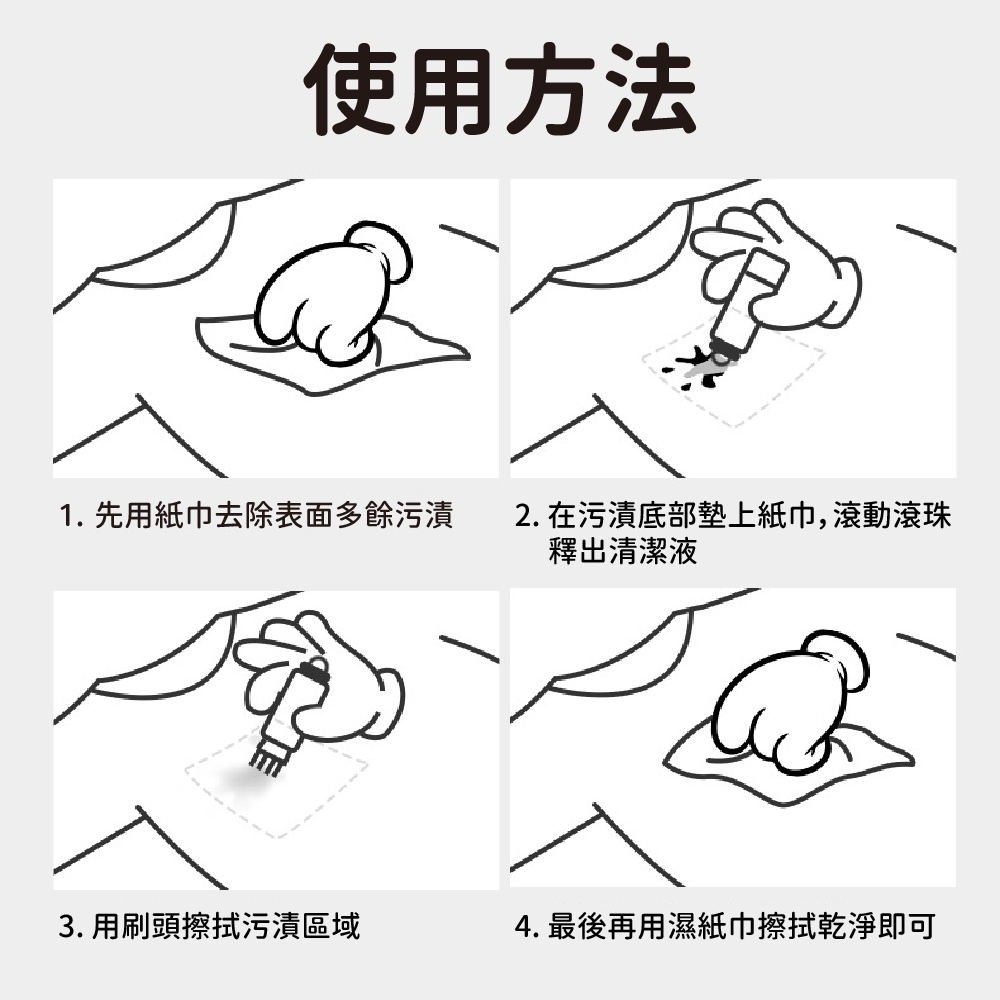 使用方法

1. 先用紙巾去除表面多餘污漬

2. 在污漬底部墊上紙巾，滾動滾珠釋出清潔液

3. 用刷頭擦拭污漬區域

4. 最後再用濕紙巾擦拭乾淨即可