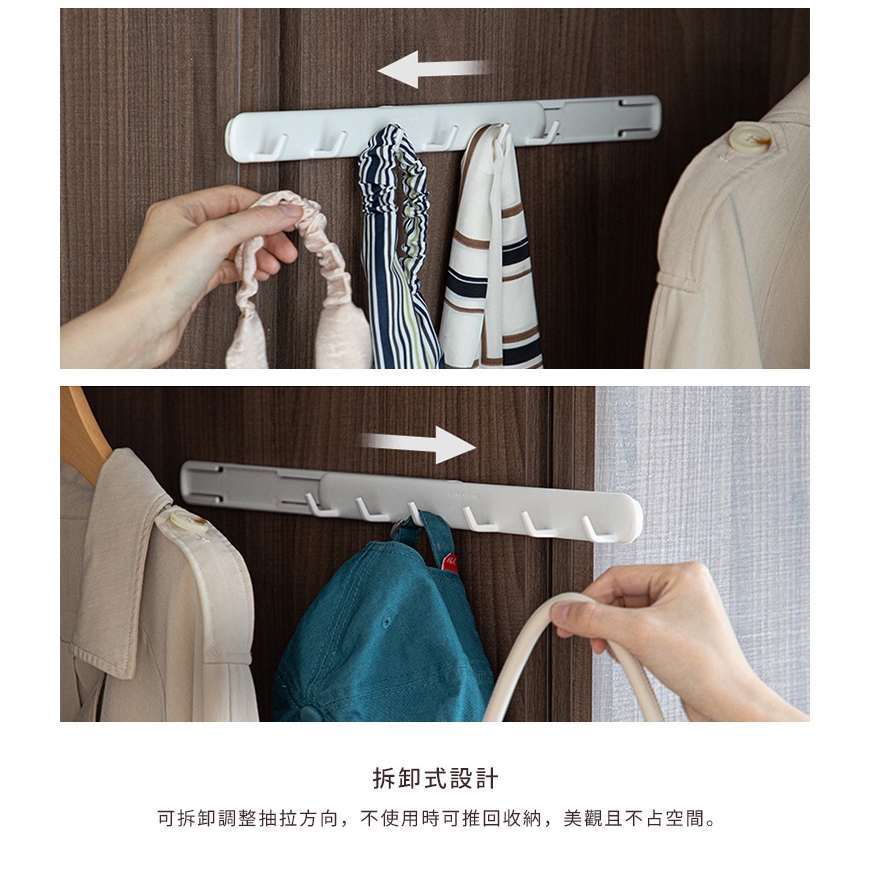 拆卸式設計

可拆卸調整抽拉方向，不使用時可推回收納，美觀且不占空間。