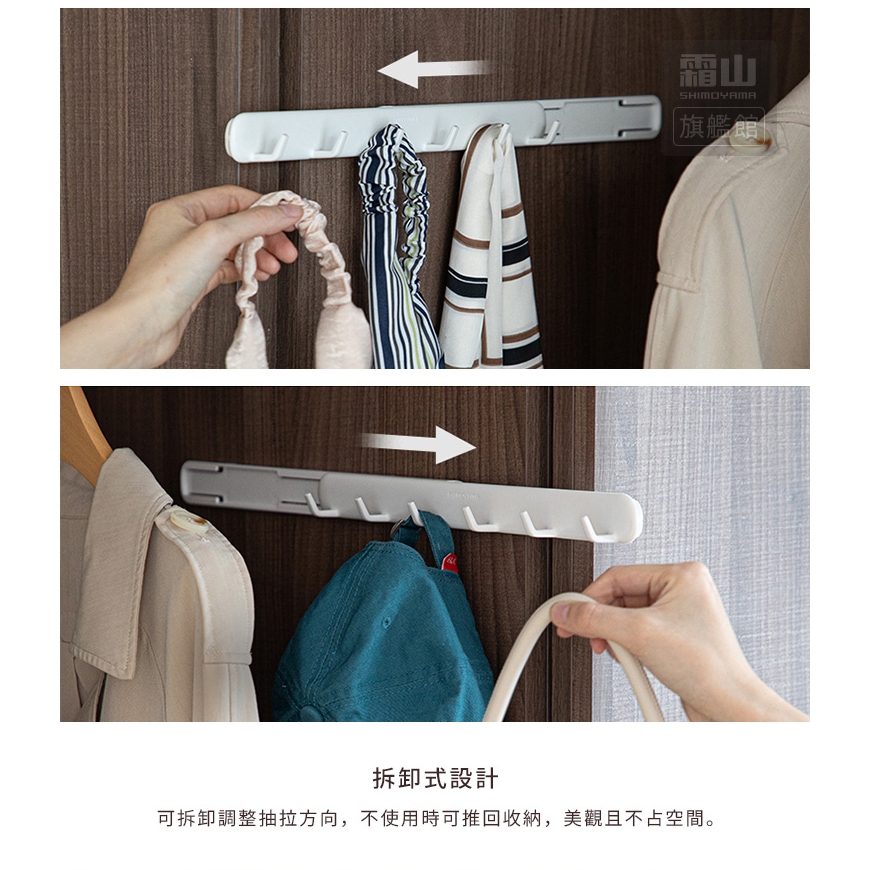 霜山
SHIMOYAMA
旗艦館

拆卸式設計

可拆卸調整抽拉方向，不使用時可推回收納，美觀且不占空間。