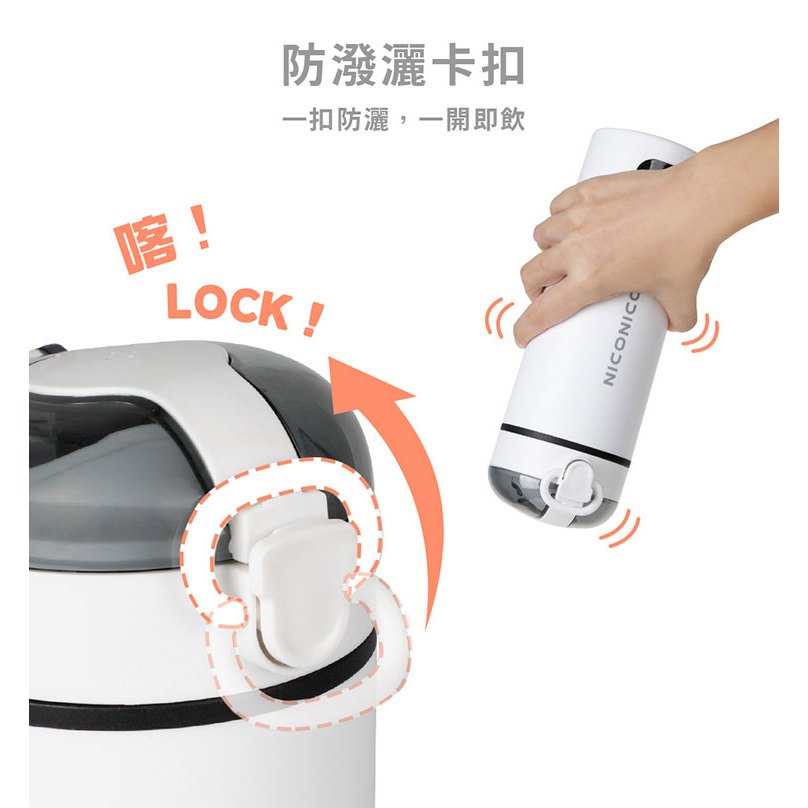 防潑灑卡扣
一扣防灑，一開即飲

喀！
LOCK！

NICONICO