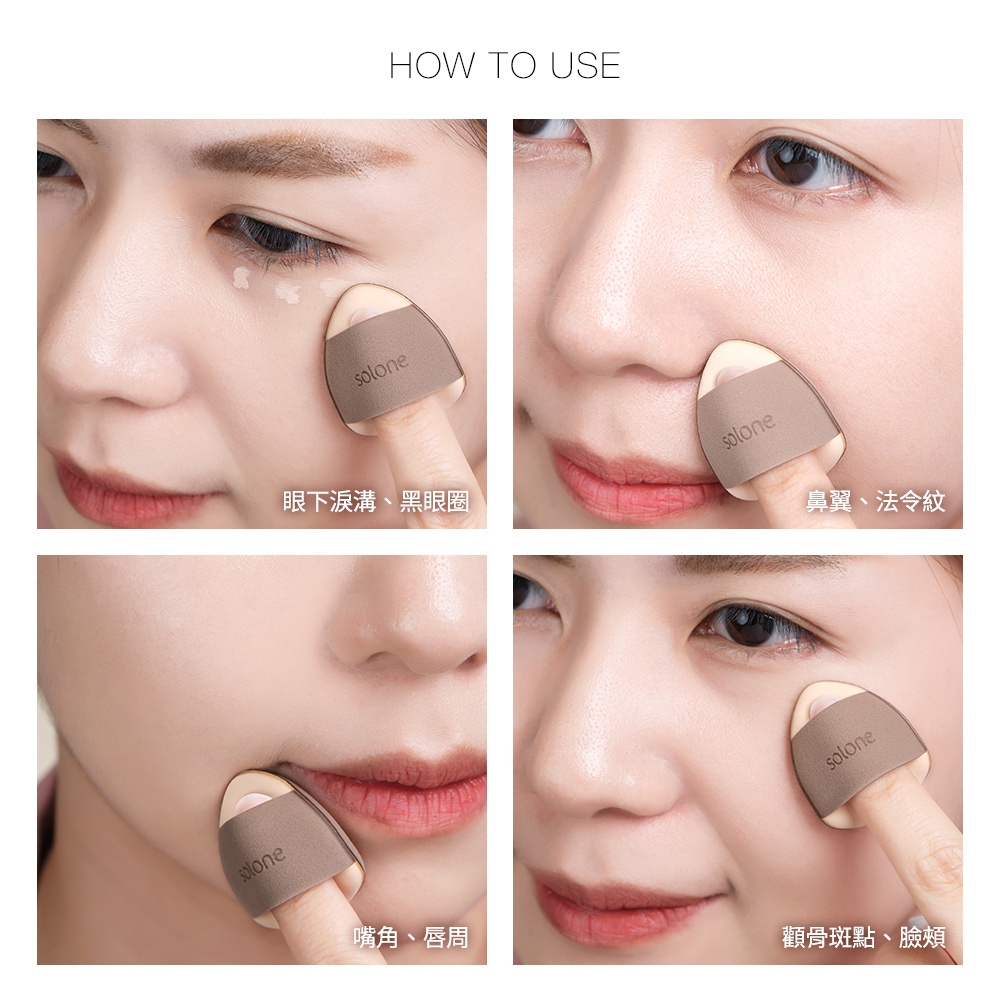 HOW TO USE

solone

眼下淚溝、黑眼圈

solone

鼻翼、法令紋

solone

嘴角、唇周

solone

顴骨斑點、臉頰