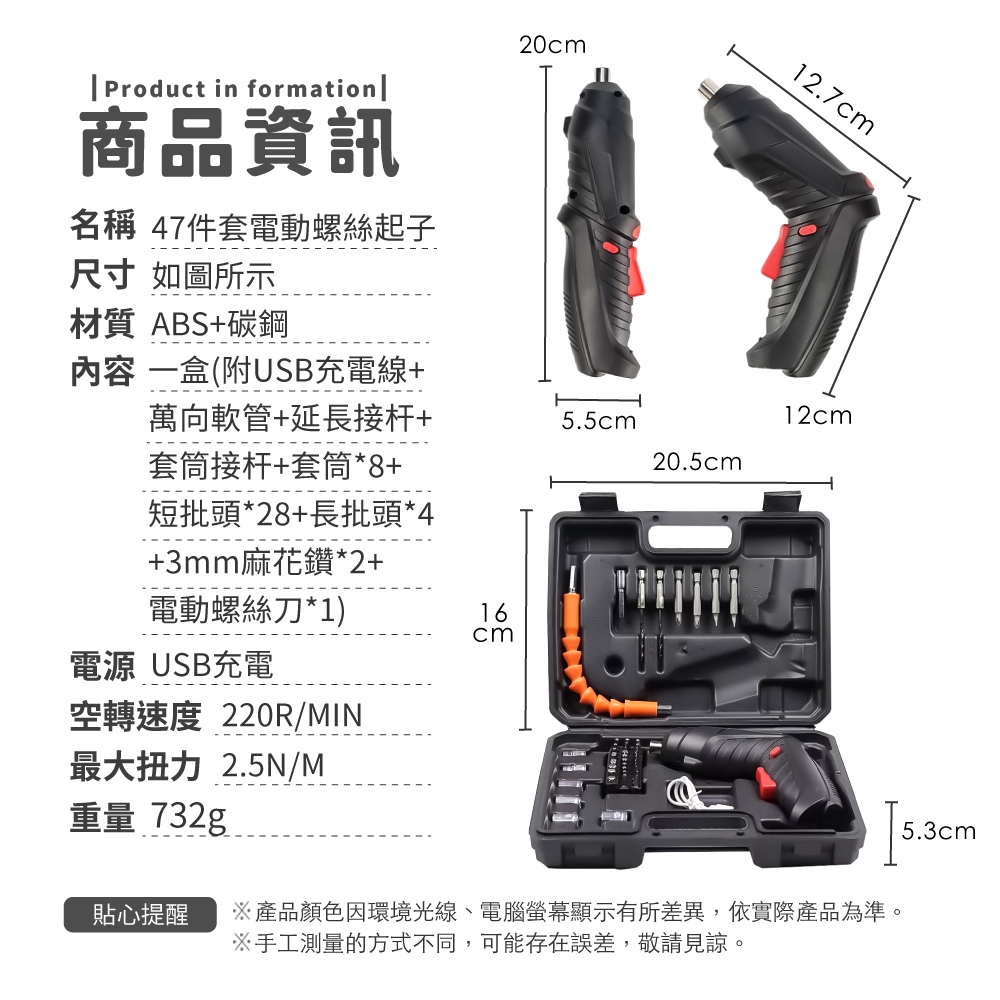 |Product in formation|
商品資訊

名稱 47件套電動螺絲起子
尺寸 如圖所示
材質 ABS+碳鋼
內容 一盒(附USB充電線+萬向軟管+延長接杆+套筒接杆+套筒*8+短批頭*28+長批頭*4+3mm麻花鑽*2+電動螺絲刀*1)
電源 USB充電
空轉速度 220R/MIN
最大扭力 2.5N/M
重量 732g

20cm
12.7cm
5.5cm
12cm
20.5cm
16 cm
5.3cm

貼心提醒
※產品顏色因環境光線、電腦螢幕顯示有所差異，依實際產品為準。
※手工測量的方式不同，可能存在誤差，敬請見諒。