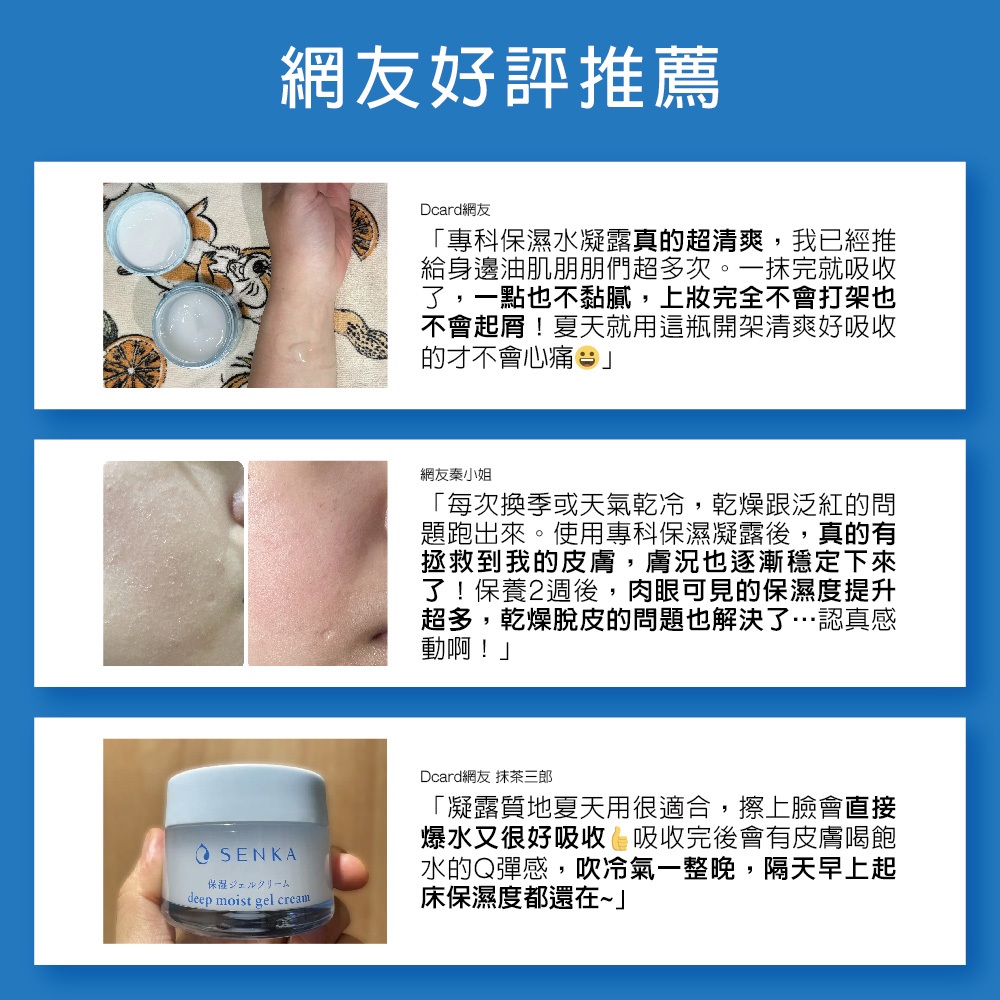 網友好評推薦

Dcard網友

「專科保濕水凝露真的超清爽，我已經推給身邊油肌朋朋們超多次。一抹完就吸收了，一點也不黏膩，上妝完全不會打架也不會起屑！夏天就用這瓶開架清爽好吸收的才不會心痛😀」

網友秦小姐

「每次換季或天氣乾冷，乾燥跟泛紅的問題跑出來。使用專科保濕凝露後，真的有拯救到我的皮膚，膚況也逐漸穩定下來了！保養2週後，肉眼可見的保濕度提升超多，乾燥脫皮的問題也解決了…認真感動啊！」

SENKA
保湿ジェルクリーム
deep moist gel cream

Dcard網友 抹茶三郎

「凝露質地夏天用很適合，擦上臉會直接爆水又很好吸收👍吸收完後會有皮膚喝飽水的Q彈感，吹冷氣一整晚，隔天早上起床保濕度都還在~」