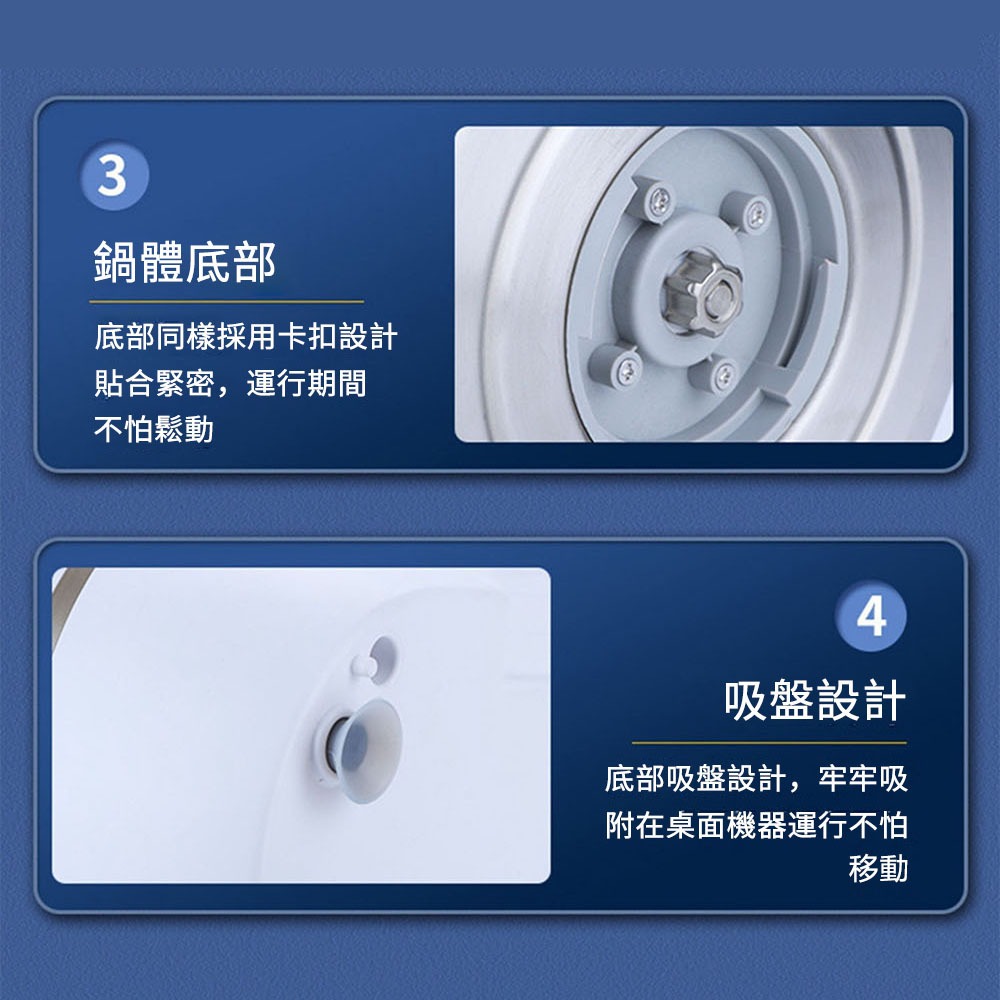 3

鍋體底部

底部同樣採用卡扣設計貼合緊密，運行期間不怕鬆動

4

吸盤設計

底部吸盤設計，牢牢吸附在桌面機器運行不怕移動