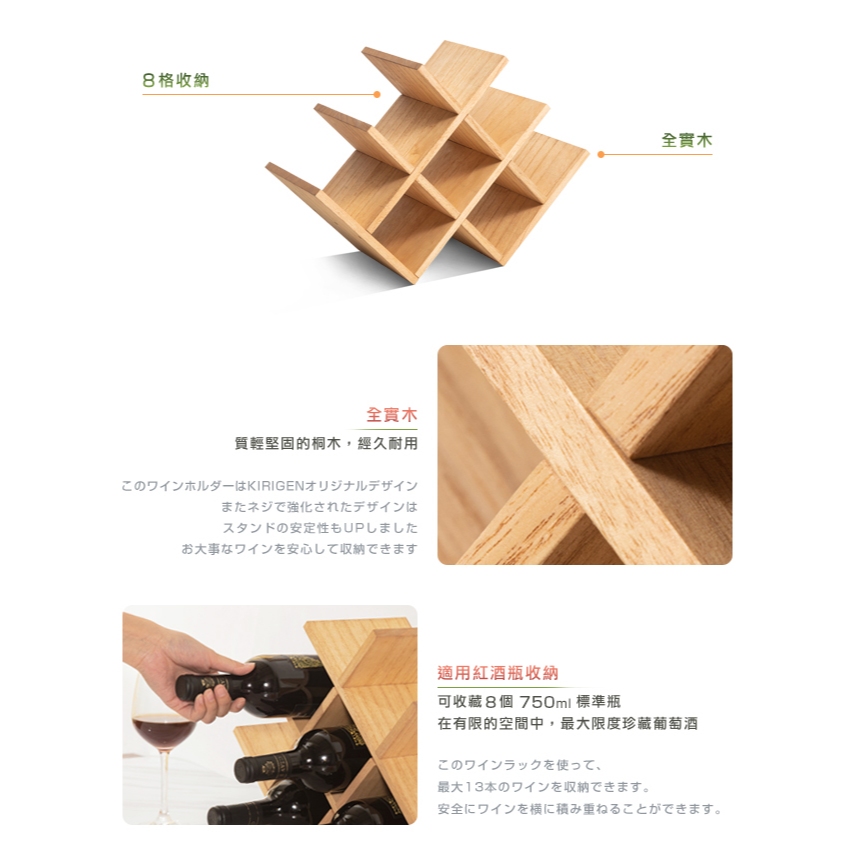 8格收納

全實木

全實木

質輕堅固的桐木，經久耐用

このワインホルダーはKIRIGENオリジナルデザイン
またネジで強化されたデザインは
スタンドの安定性もUPしました
お大事なワインを安心して収納できます

適用紅酒瓶收納

可收藏8個 750ml 標準瓶
在有限的空間中，最大限度珍藏葡萄酒

このワインラックを使って、
最大13本のワインを収納できます。
安全にワインを横に積み重ねることができます。