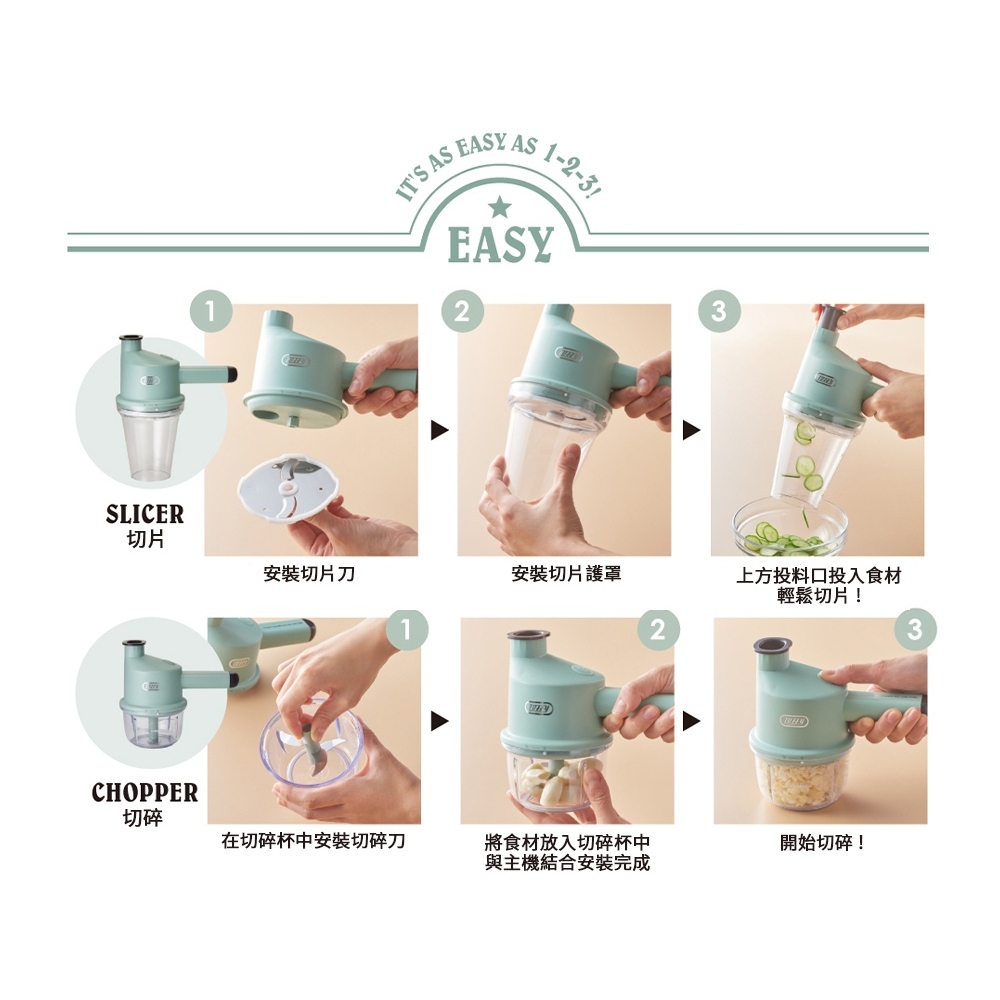 IT'S AS EASY AS 1-2-3!

EASY

SLICER
切片

1
安裝切片刀

2
安裝切片護罩

3
上方投料口投入食材
輕鬆切片！

CHOPPER
切碎

1
在切碎杯中安裝切碎刀

2
將食材放入切碎杯中
與主機結合安裝完成

3
開始切碎！