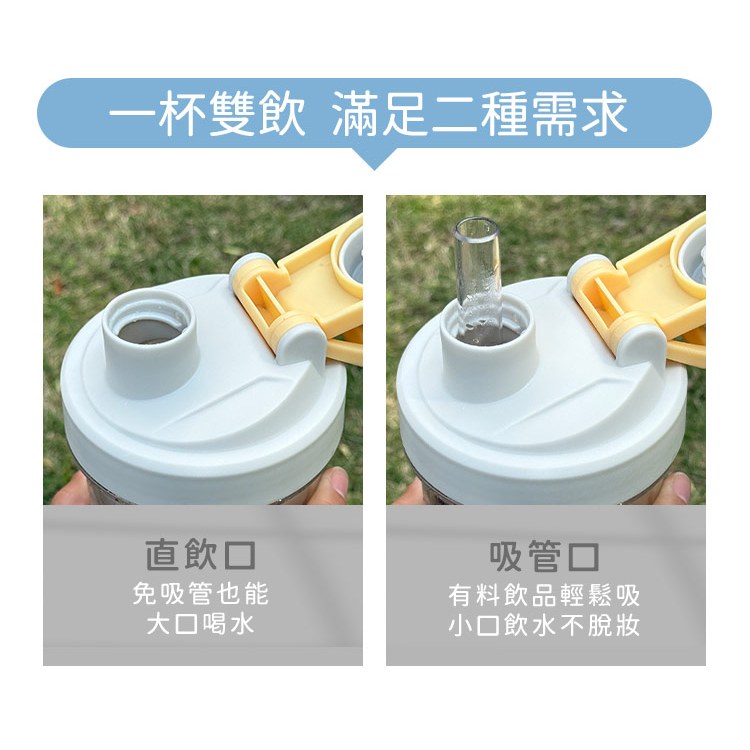 一杯雙飲 滿足二種需求

直飲口
免吸管也能
大口喝水

吸管口
有料飲品輕鬆吸
小口飲水不脫妝