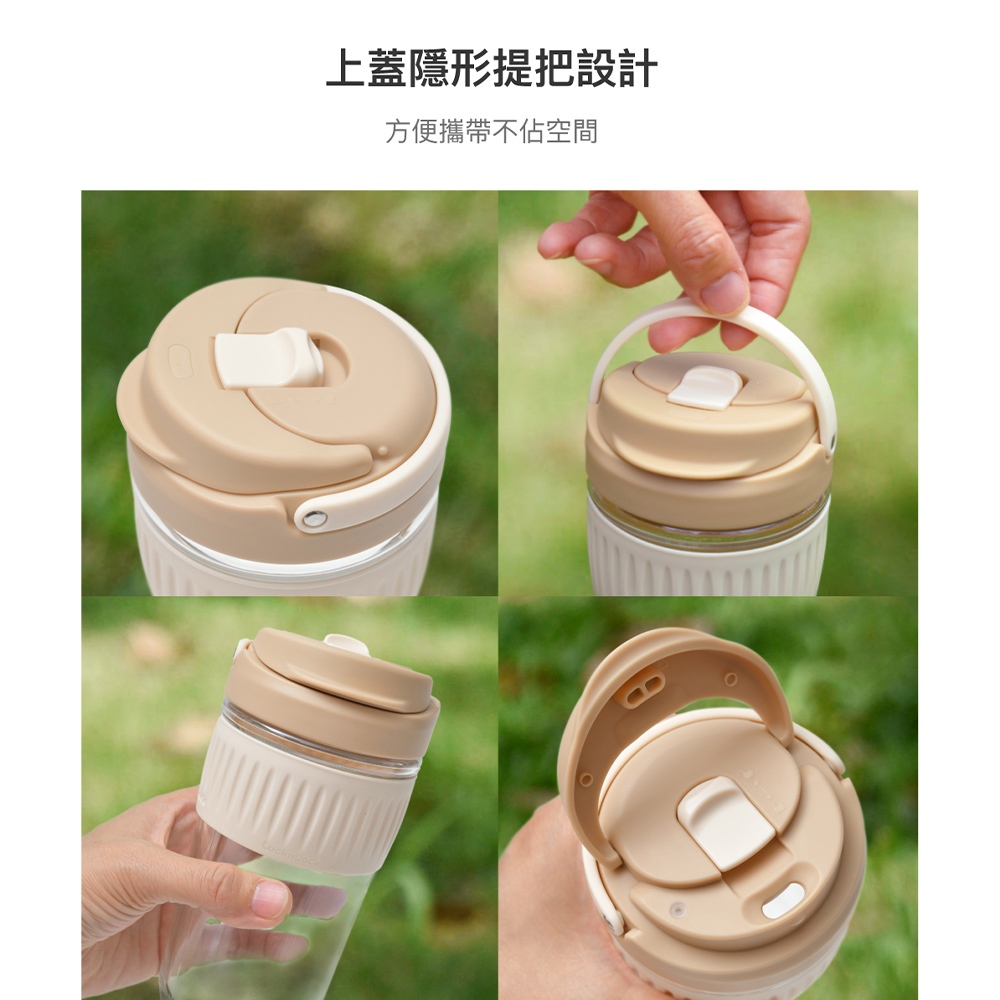 上蓋隱形提把設計

方便攜帶不佔空間