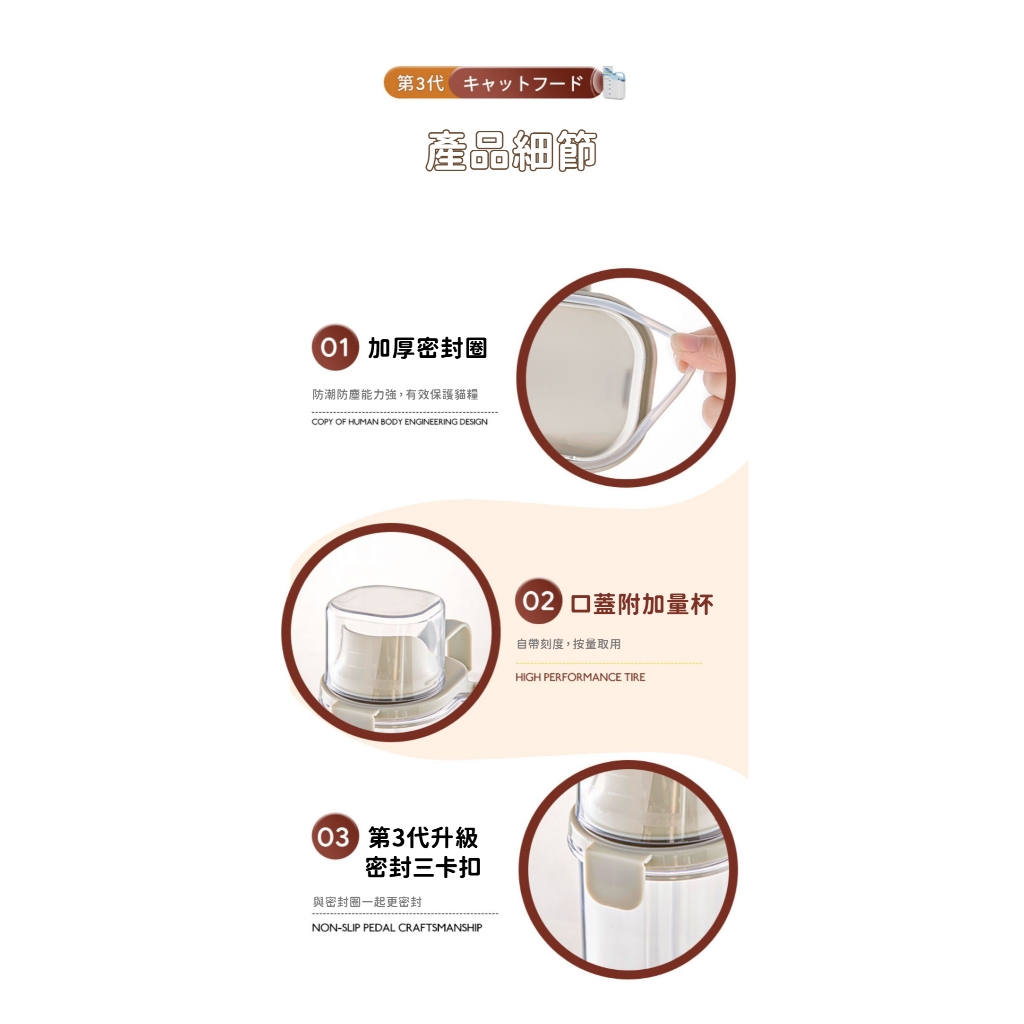 第3代 キャットフード

產品細節

01 加厚密封圈

防潮防塵能力強，有效保護貓糧

COPY OF HUMAN BODY ENGINEERING DESIGN

02 口蓋附加量杯

自帶刻度，按量取用

HIGH PERFORMANCE TIRE

03 第3代升級 密封三卡扣

與密封圈一起更密封

NON-SLIP PEDAL CRAFTSMANSHIP