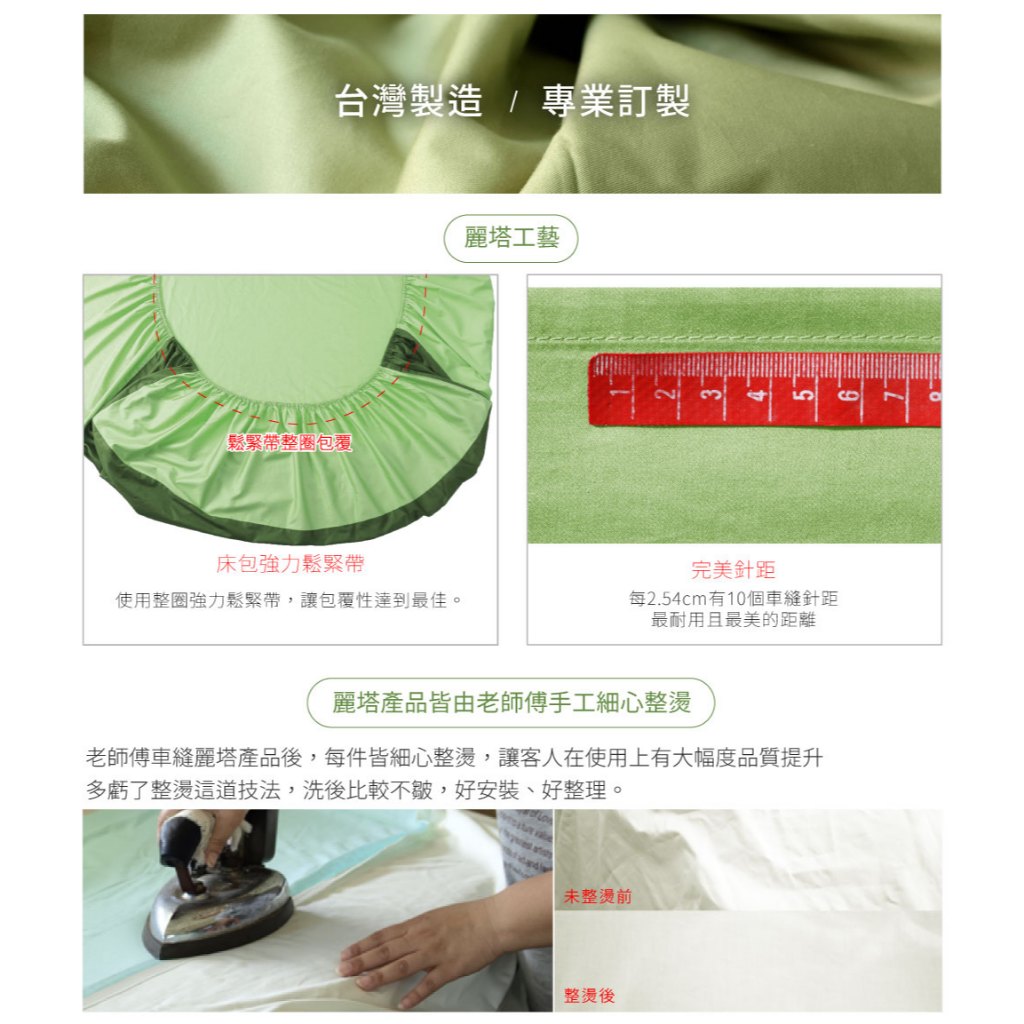 台灣製造 / 專業訂製

麗塔工藝

鬆緊帶整圈包覆

床包強力鬆緊帶

使用整圈強力鬆緊帶，讓包覆性達到最佳。

1 2 3 4 5 6 7 8

完美針距

每2.54cm有10個車縫針距
最耐用且最美的距離

麗塔產品皆由老師傅手工細心整燙

老師傅車縫麗塔產品後，每件皆細心整燙，讓客人在使用上有大幅度品質提升
多虧了整燙這道技法，洗後比較不皺，好安裝、好整理。

未整燙前

整燙後