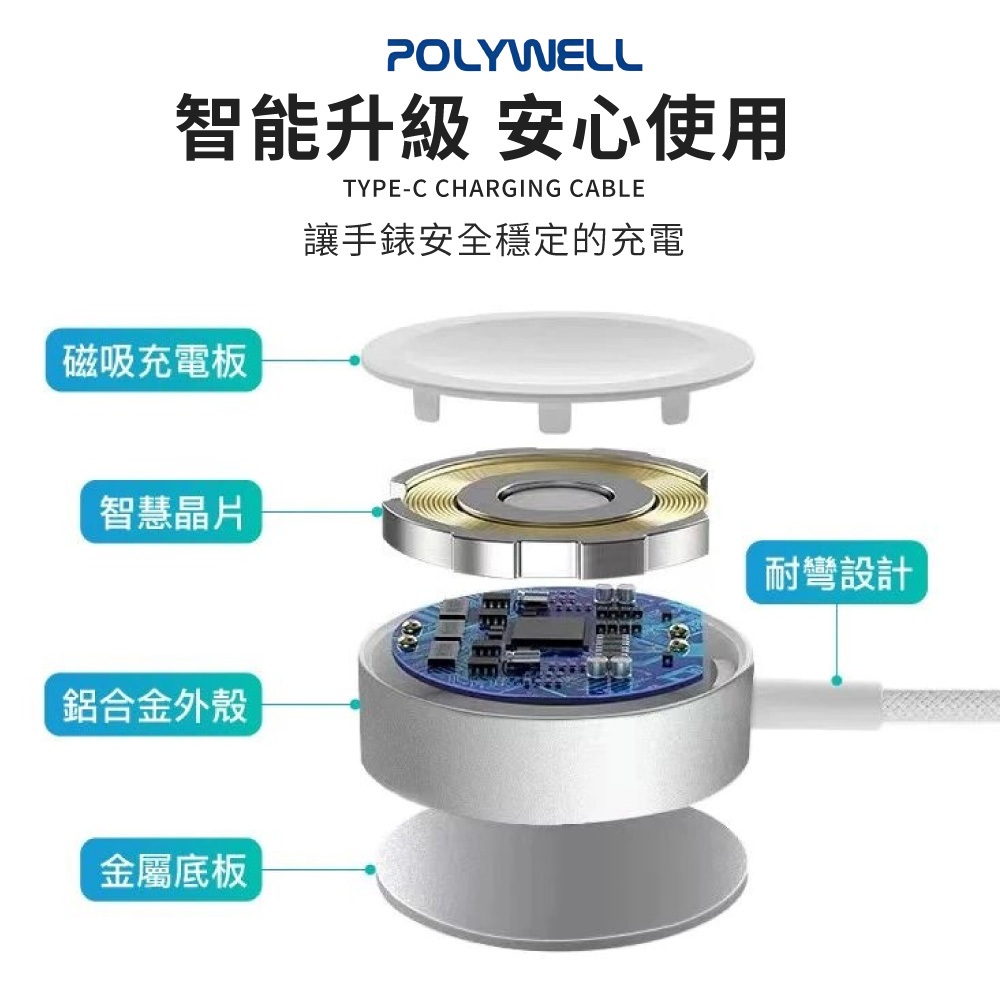 POLYWELL

智能升級 安心使用

TYPE-C CHARGING CABLE

讓手錶安全穩定的充電

磁吸充電板

智慧晶片

耐彎設計

鋁合金外殼

金屬底板