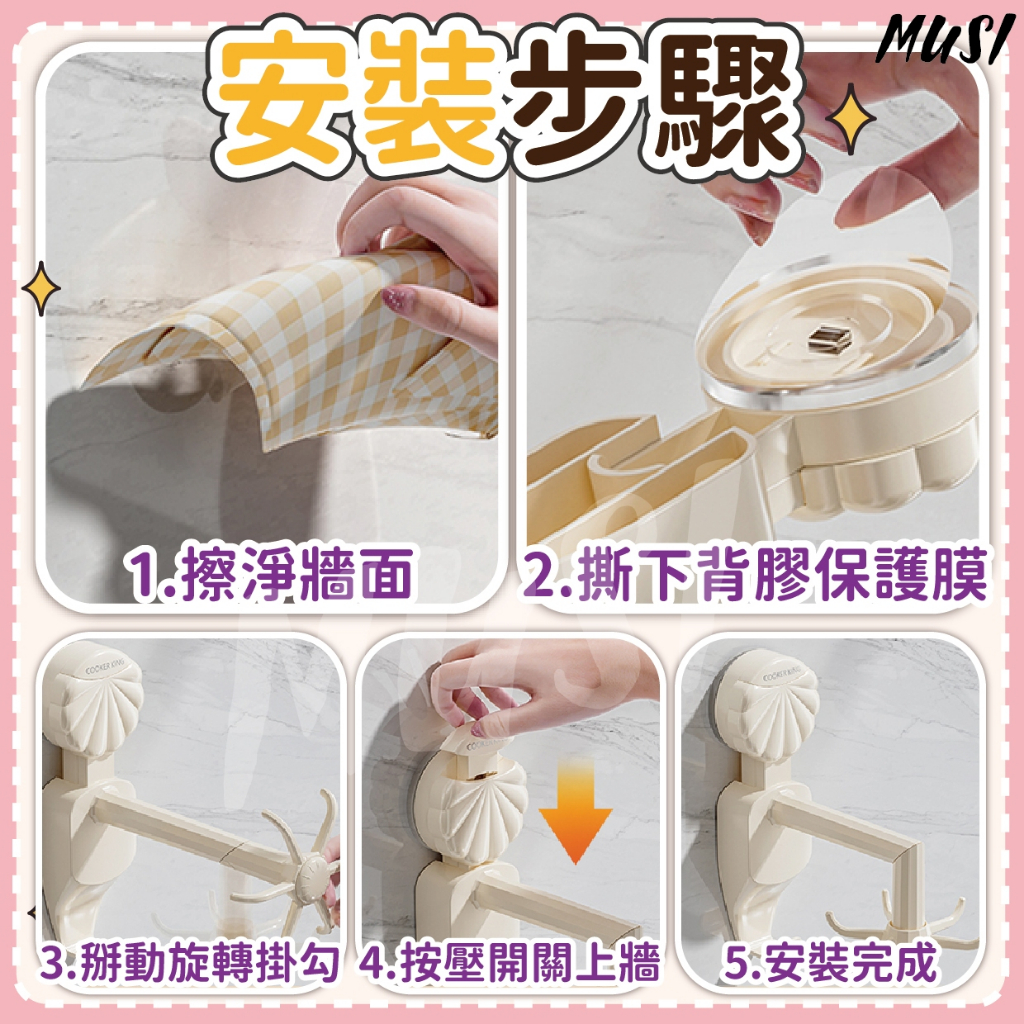 MUSI

安裝步驟

1.擦淨牆面

2.撕下背膠保護膜

COOKER KING

3.掰動旋轉掛勾

COOKER KING

4.按壓開關上牆

COOKER KING

5.安裝完成