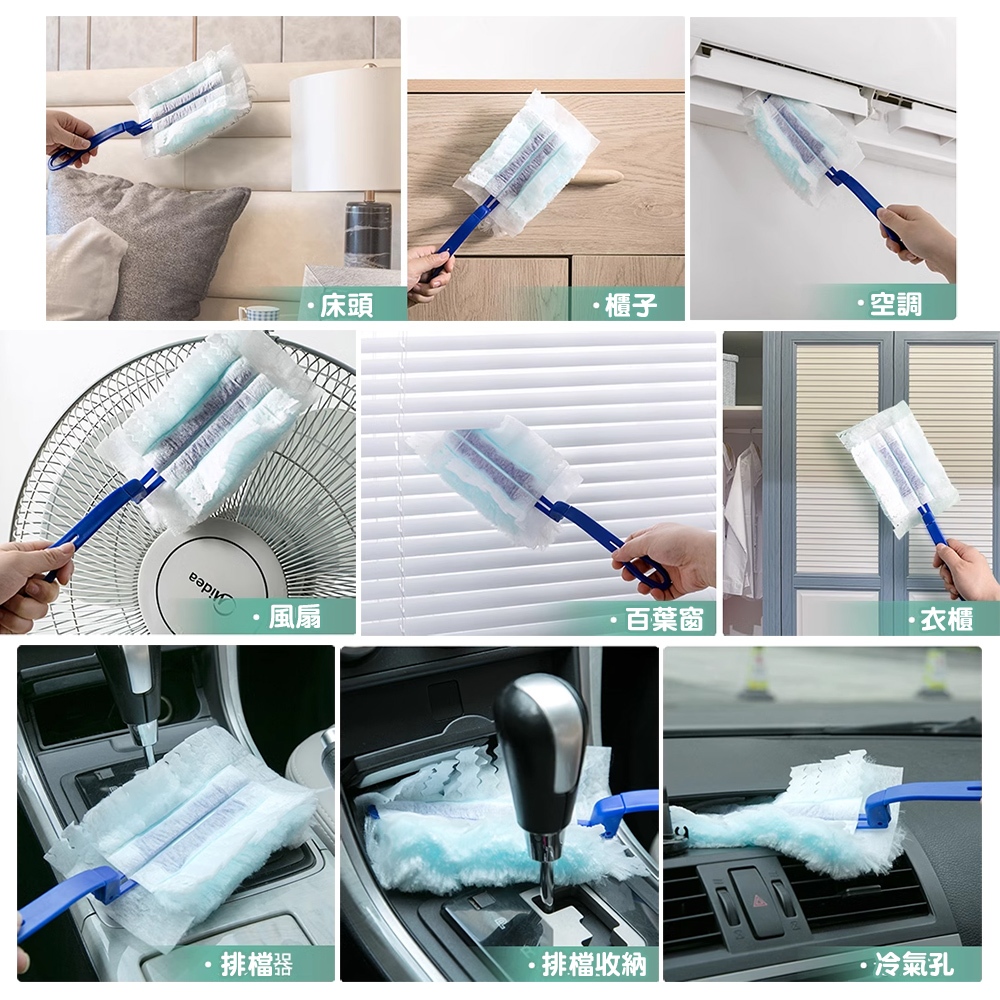 ・床頭

・櫃子

・空調

Midea

・風扇

・百葉窗

・衣櫃

・排檔器

・排檔收納

・冷氣孔