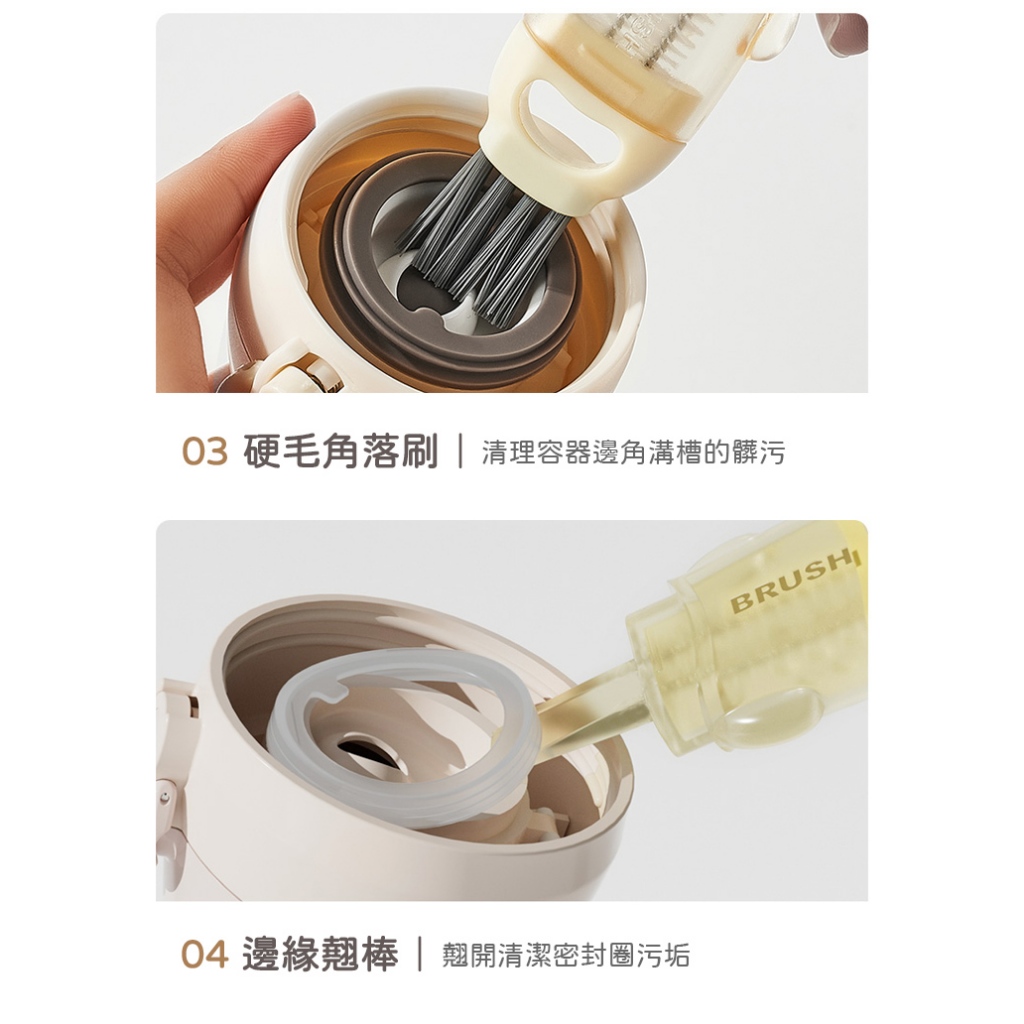 03 硬毛角落刷 | 清理容器邊角溝槽的髒污

BRUSH

04 邊緣翹棒 | 翹開清潔密封圈污垢