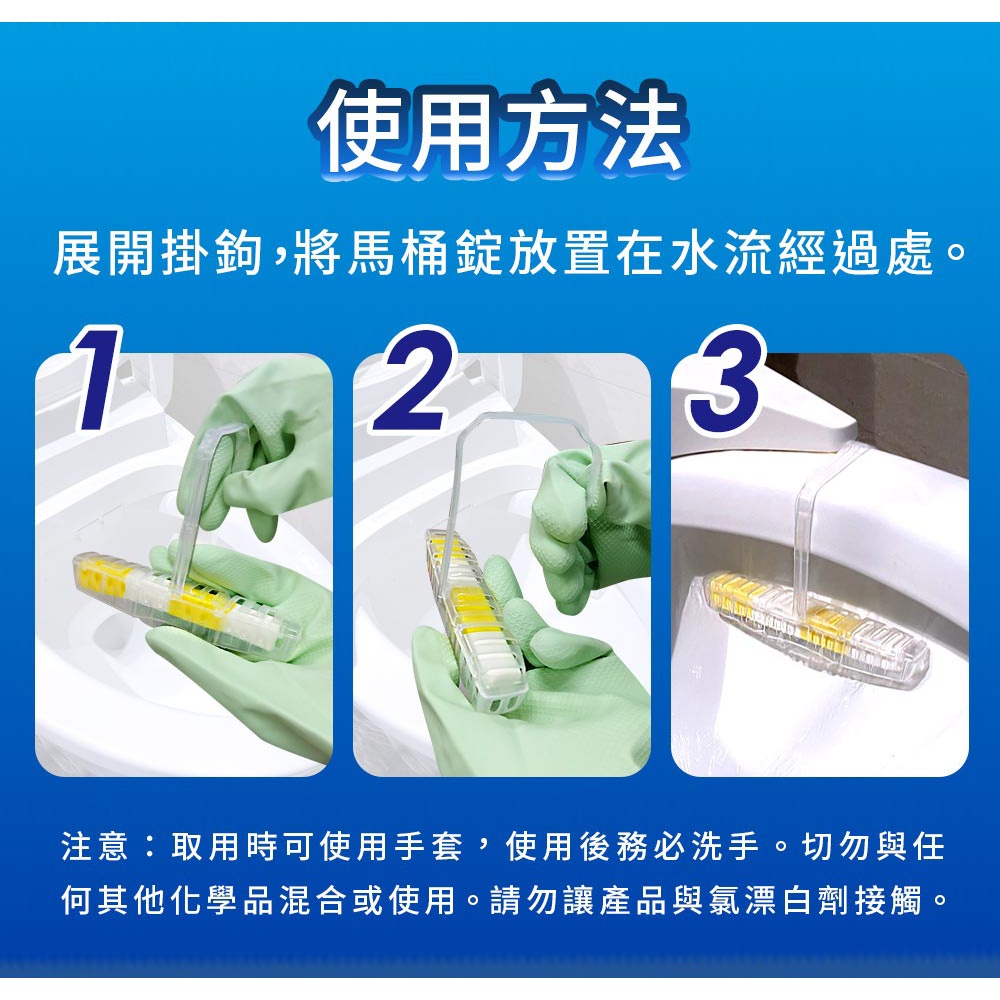 使用方法

展開掛鉤，將馬桶錠放置在水流經過處。

1

2

3

注意：取用時可使用手套，使用後務必洗手。切勿與任何其他化學品混合或使用。請勿讓產品與氯漂白劑接觸。